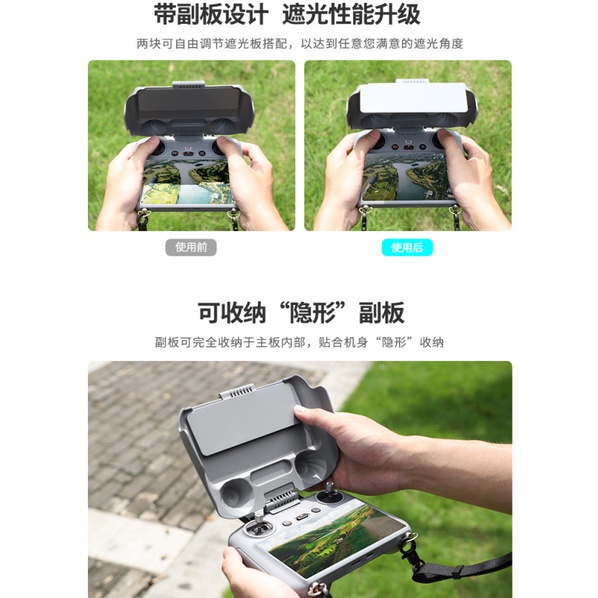 带副板设计 遮光性能升级

两块可自由调节遮光板搭配，以达到任意您满意的遮光角度

使用前

使用后

可收纳“隐形”副板

副板可完全收纳于主板内部，贴合机身“隐形”收纳