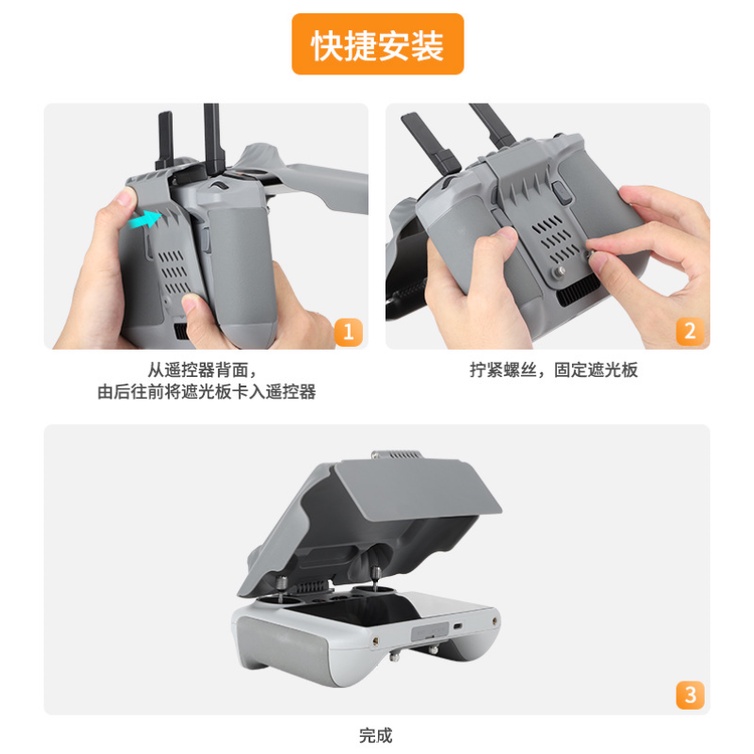 快捷安装

1

从遥控器背面，
由后往前将遮光板卡入遥控器

2

拧紧螺丝，固定遮光板

3

完成