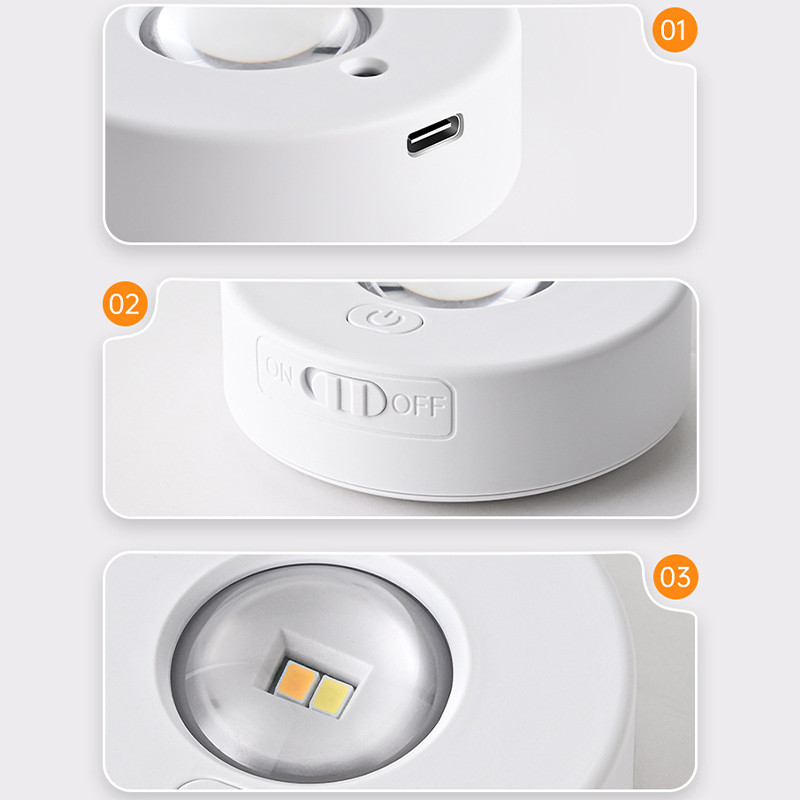 01

02

ON OFF

03