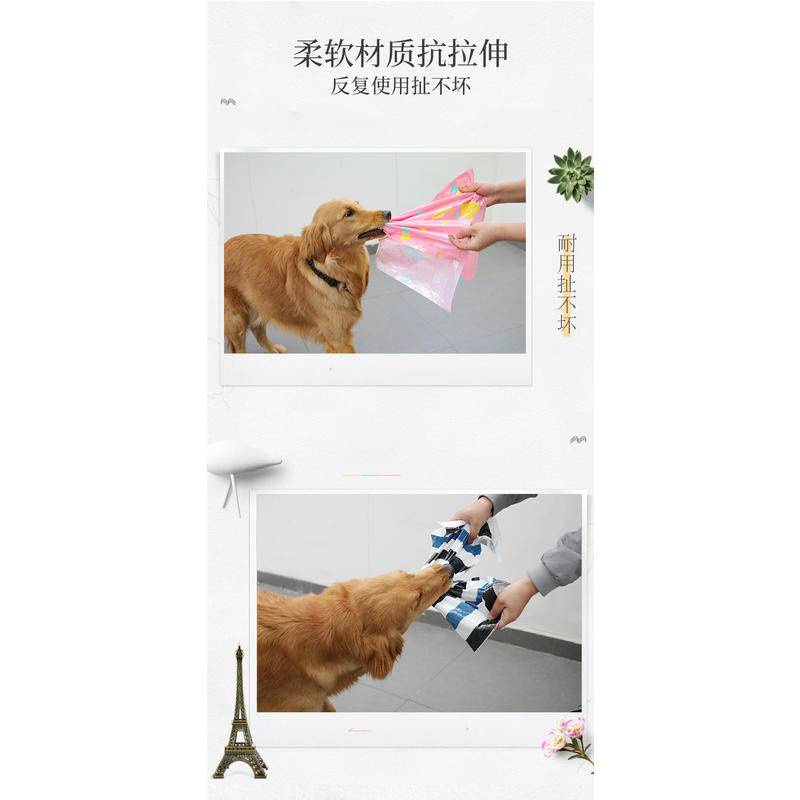 柔软材质抗拉伸
反复使用扯不坏

耐用扯不坏