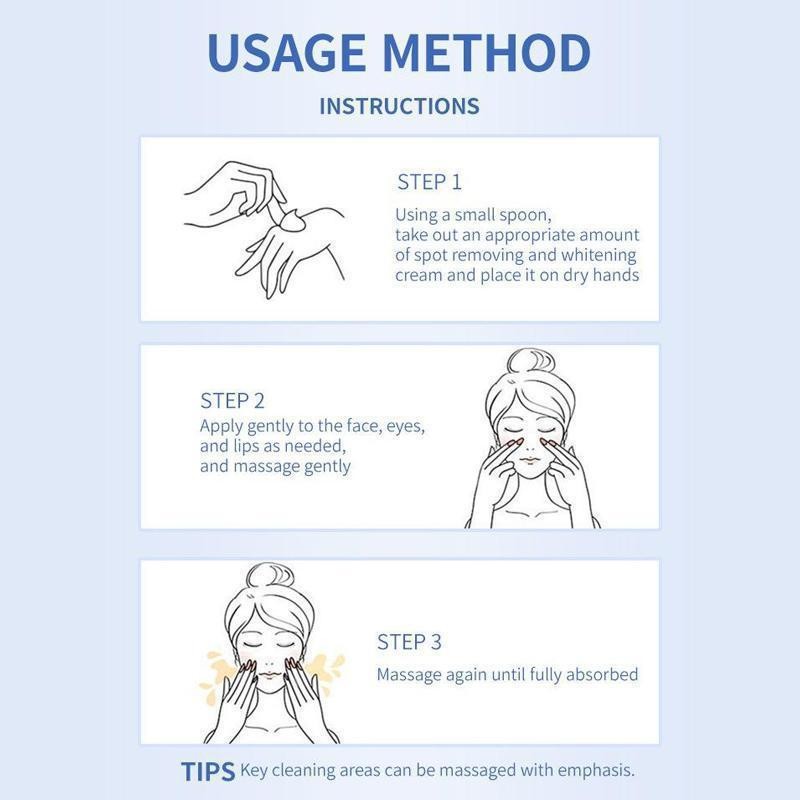 USAGE METHOD

INSTRUCTIONS

STEP 1
Using a small spoon, take out an appropriate amount of spot removing and whitening cream and place it on dry hands

STEP 2
Apply gently to the face, eyes, and lips as needed, and massage gently

STEP 3
Massage again until fully absorbed

TIPS Key cleaning areas can be massaged with emphasis.