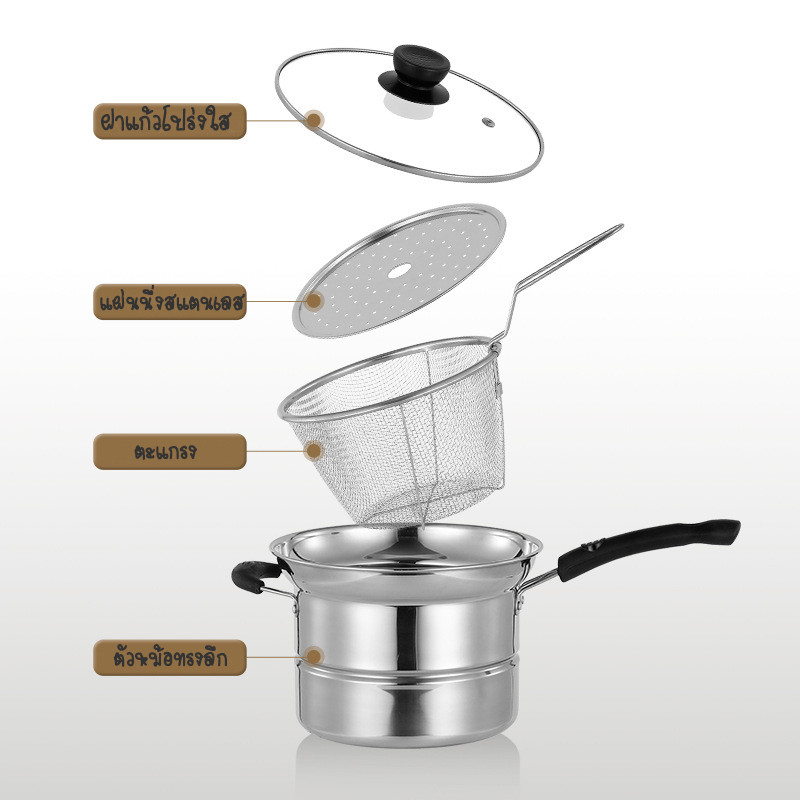 ฝาแก้วโปร่งใส

แผ่นนึ่งสแตนเลส

ตะแกรง

ตัวหม้อทรงลึก