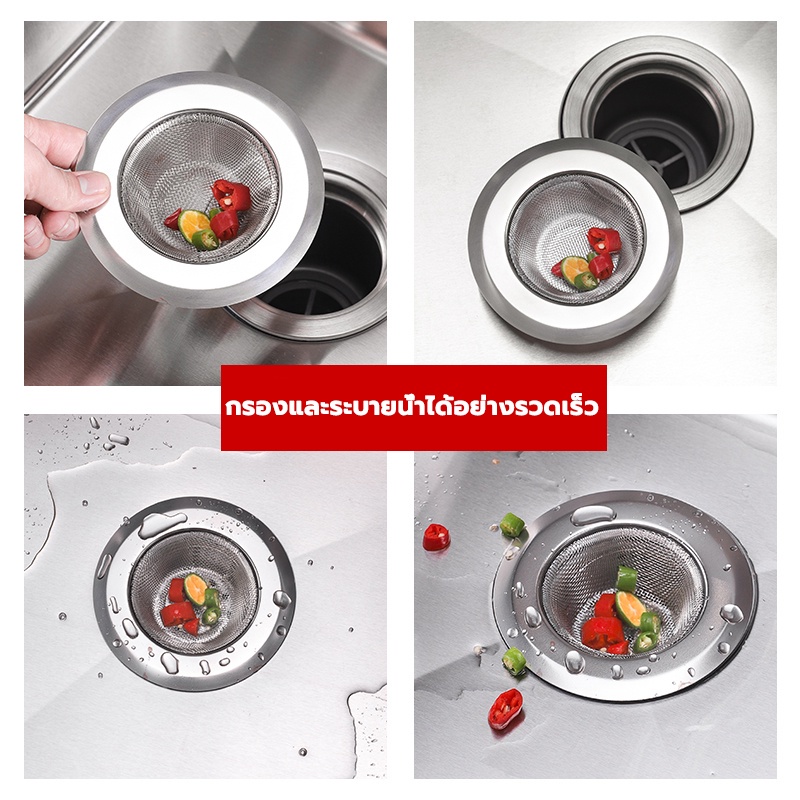 กรองและระบายน้ำได้อย่างรวดเร็ว