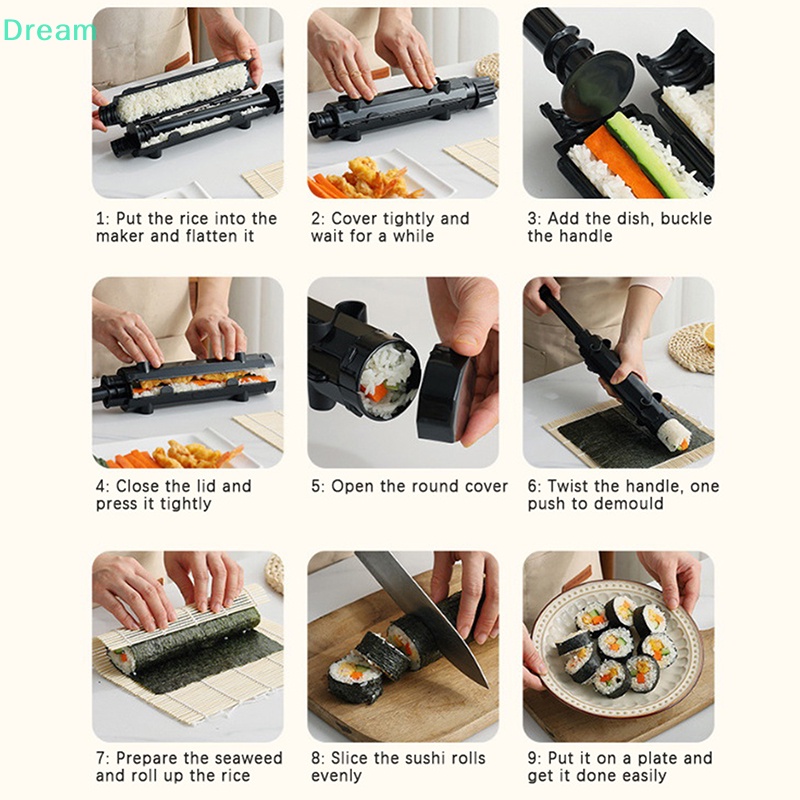 Dream

1: Put the rice into the maker and flatten it

2: Cover tightly and wait for a while

3: Add the dish, buckle the handle

4: Close the lid and press it tightly

5: Open the round cover

6: Twist the handle, one push to demould

7: Prepare the seaweed and roll up the rice

8: Slice the sushi rolls evenly

9: Put it on a plate and get it done easily