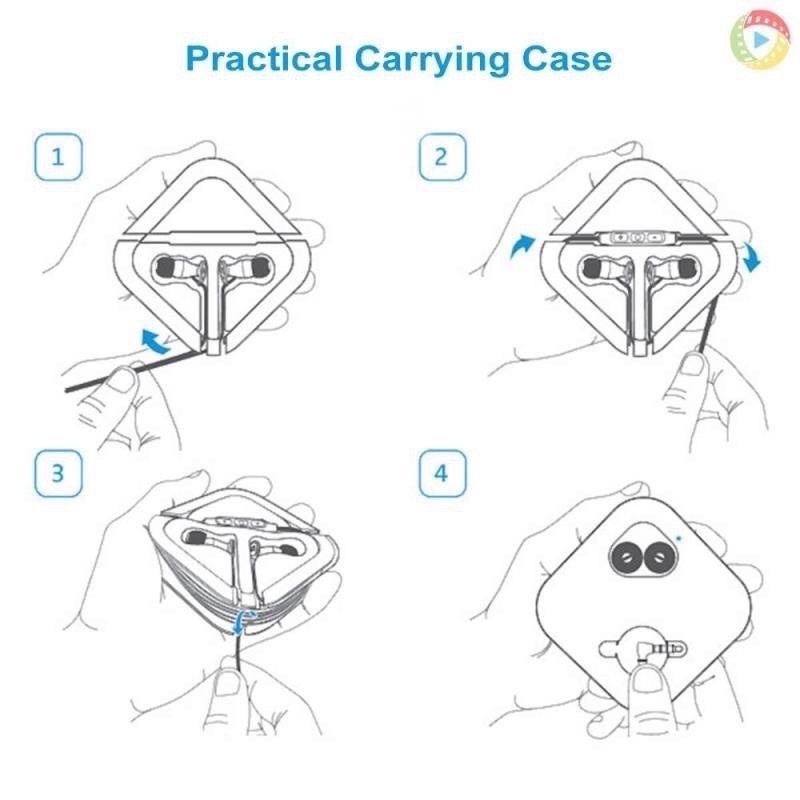 Practical Carrying Case

1

2

3

4