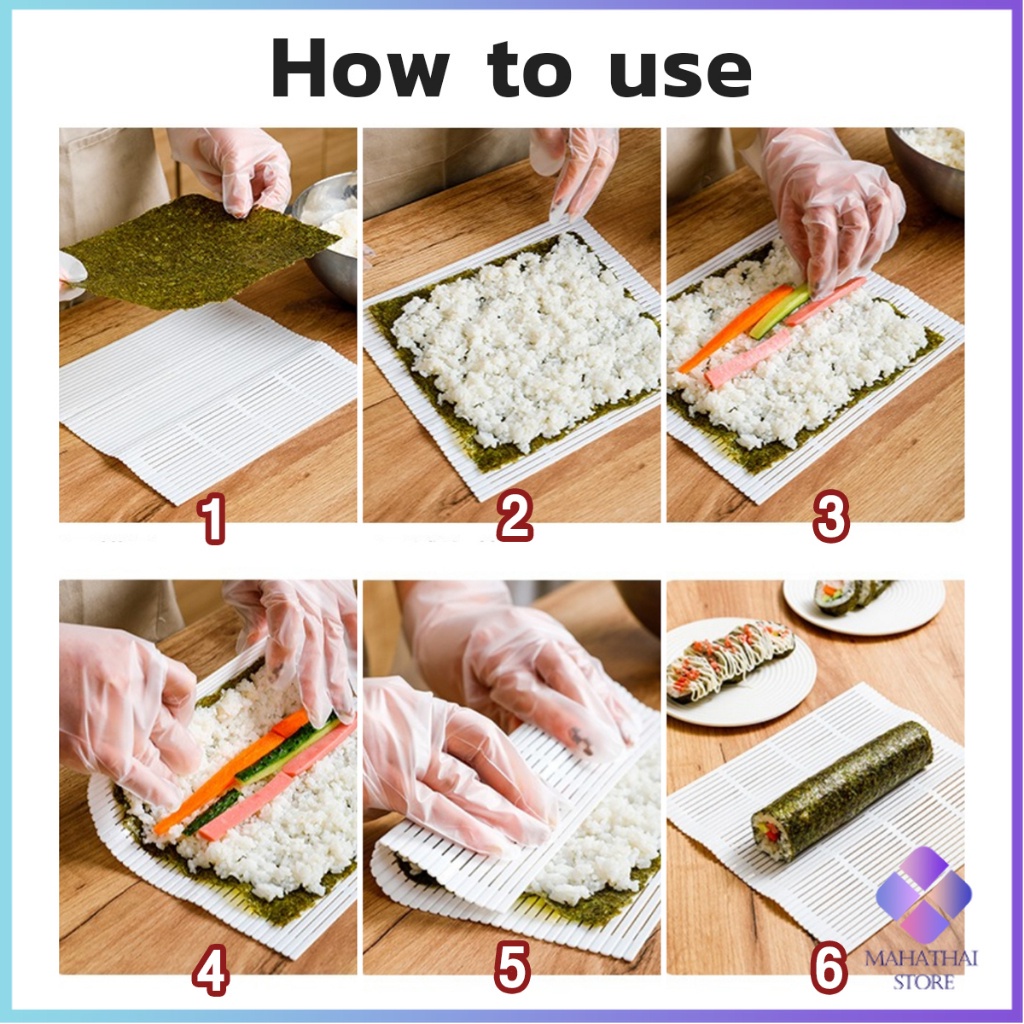 How to use

1

2

3

4

5

6

MAHATHAI STORE