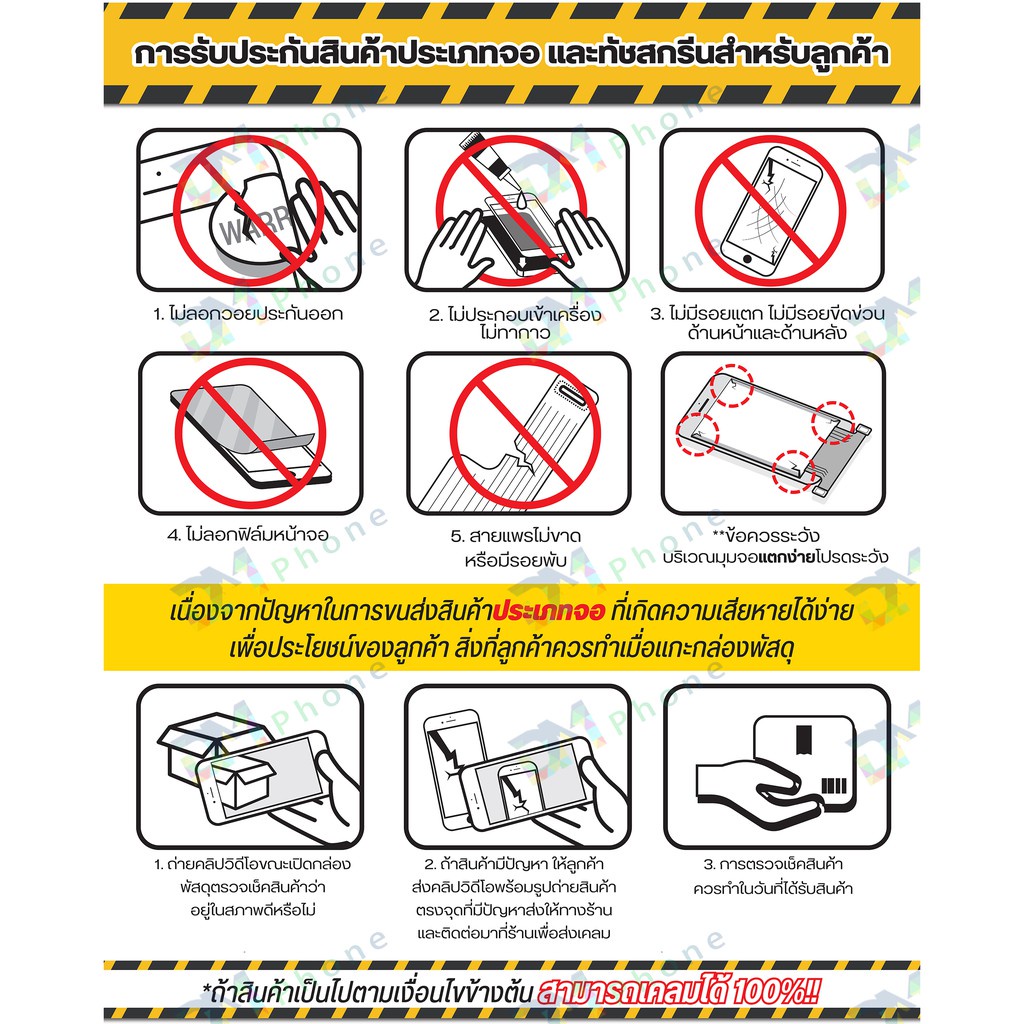 การรับประกันสินค้าประเภทจอ และทัชสกรีนสำหรับลูกค้า

WARR

1. ไม่ลอกวอยประกันออก

2. ไม่ประกอบเข้าเครื่อง ไม่ทากาว

3. ไม่มีรอยแตก ไม่มีรอยขีดข่วน ด้านหน้าและด้านหลัง

4. ไม่ลอกฟิล์มหน้าจอ

5. สายแพรไม่ขาด หรือมีรอยพับ

**ข้อควรระวัง บริเวณมุมจอแตกง่ายโปรดระวัง

เนื่องจากปัญหาในการขนส่งสินค้าประเภทจอ ที่เกิดความเสียหายได้ง่าย เพื่อประโยชน์ของลูกค้า สิ่งที่ลูกค้าควรทำเมื่อแกะกล่องพัสดุ

1. ถ่ายคลิปวิดีโอขณะเปิดกล่อง พัสดุตรวจเช็คสินค้าว่า อยู่ในสภาพดีหรือไม่

2. ถ้าสินค้ามีปัญหา ให้ลูกค้า ส่งคลิปวิดีโอพร้อมรูปถ่ายสินค้า ตรงจุดที่มีปัญหาส่งให้ทางร้าน และติดต่อมาที่ร้านเพื่อส่งเคลม

3. การตรวจเช็คสินค้า ควรทำในวันที่ได้รับสินค้า

*ถ้าสินค้าเป็นไปตามเงื่อนไขข้างต้น สามารถเคลมได้ 100%!!

Phone