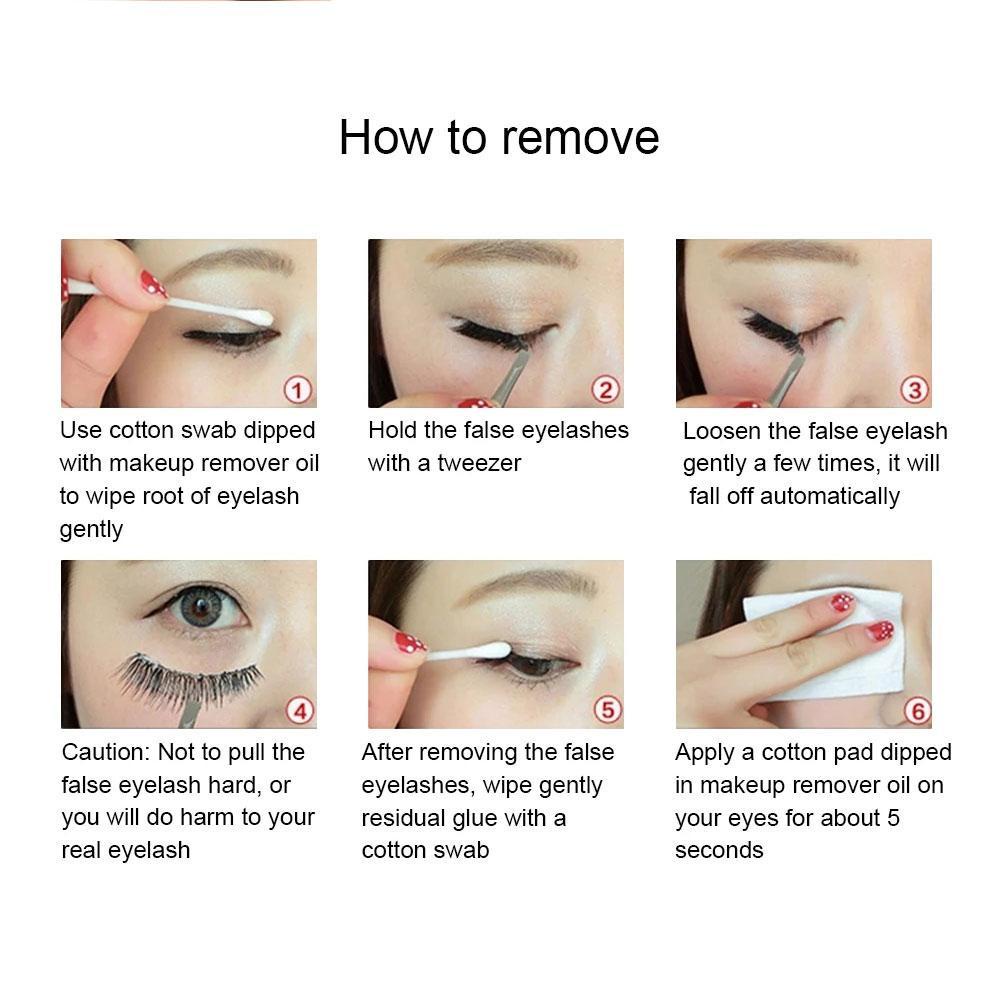 How to remove

①
Use cotton swab dipped with makeup remover oil to wipe root of eyelash gently

②
Hold the false eyelashes with a tweezer

③
Loosen the false eyelash gently a few times, it will fall off automatically

④
Caution: Not to pull the false eyelash hard, or you will do harm to your real eyelash

⑤
After removing the false eyelashes, wipe gently residual glue with a cotton swab

⑥
Apply a cotton pad dipped in makeup remover oil on your eyes for about 5 seconds