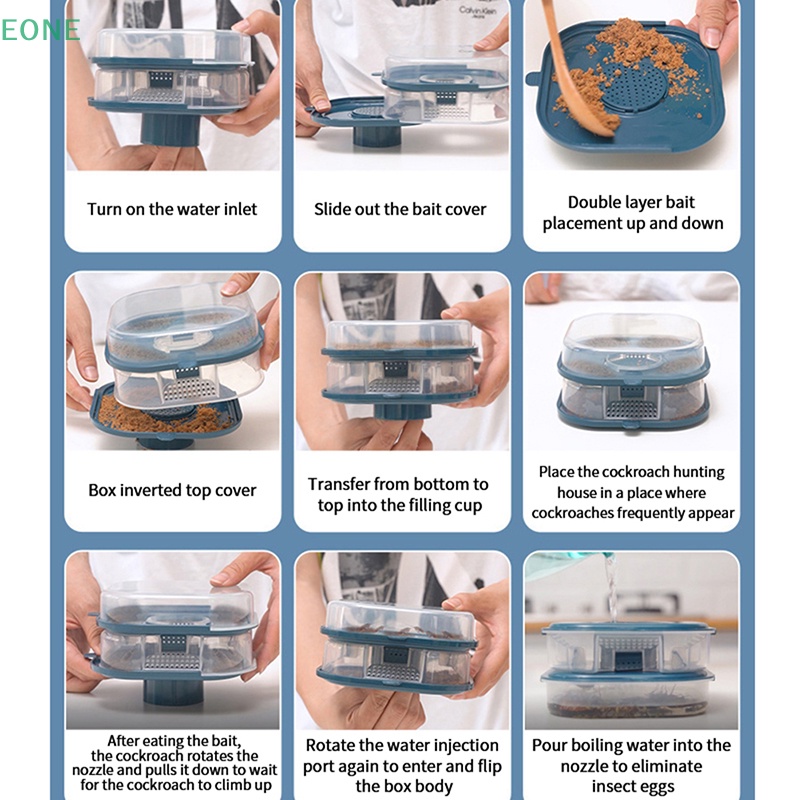 EONE

Calvin Klein

Turn on the water inlet

Slide out the bait cover

Double layer bait placement up and down

Box inverted top cover

Transfer from bottom to top into the filling cup

Place the cockroach hunting house in a place where cockroaches frequently appear

After eating the bait, the cockroach rotates the nozzle and pulls it down to wait for the cockroach to climb up

Rotate the water injection port again to enter and flip the box body

Pour boiling water into the nozzle to eliminate insect eggs