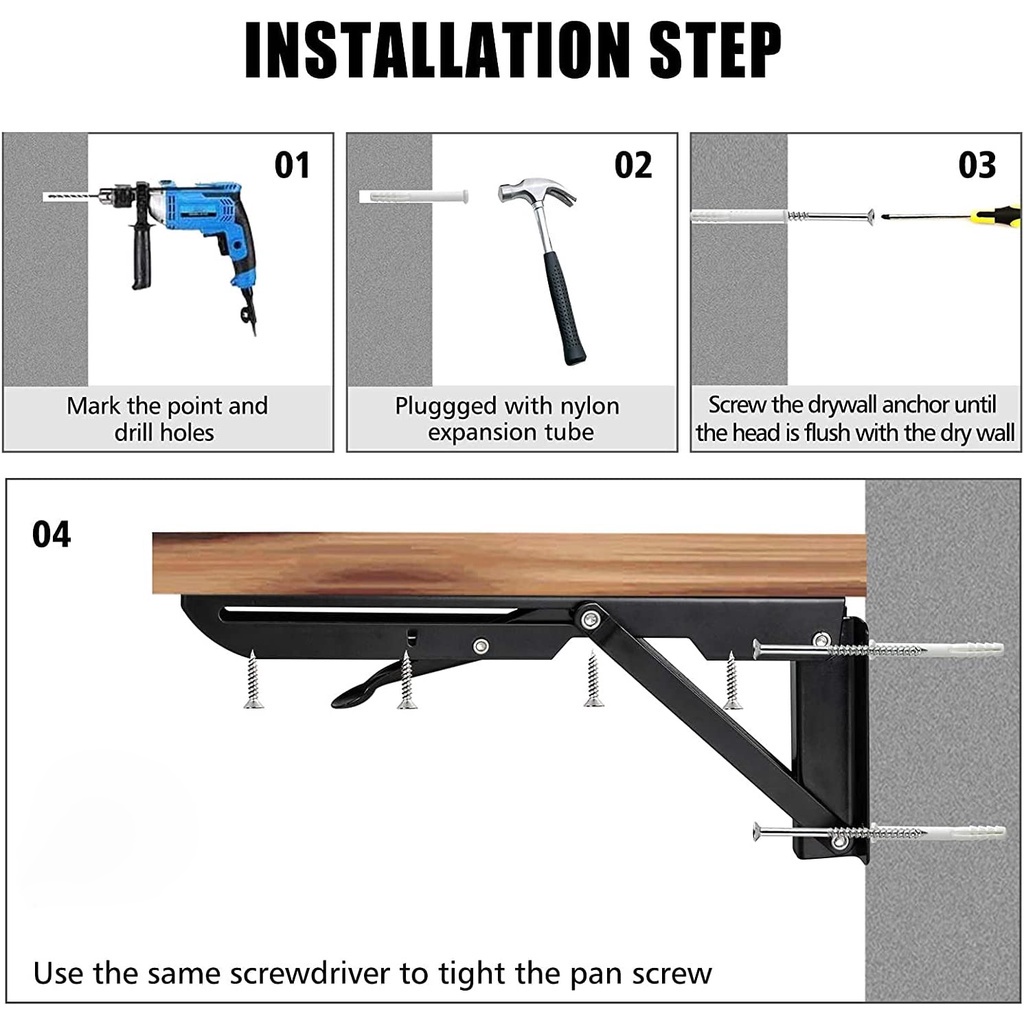 INSTALLATION STEP

01

Mark the point and drill holes

02

Pluggged with nylon expansion tube

03

Screw the drywall anchor until the head is flush with the dry wall

04

Use the same screwdriver to tight the pan screw