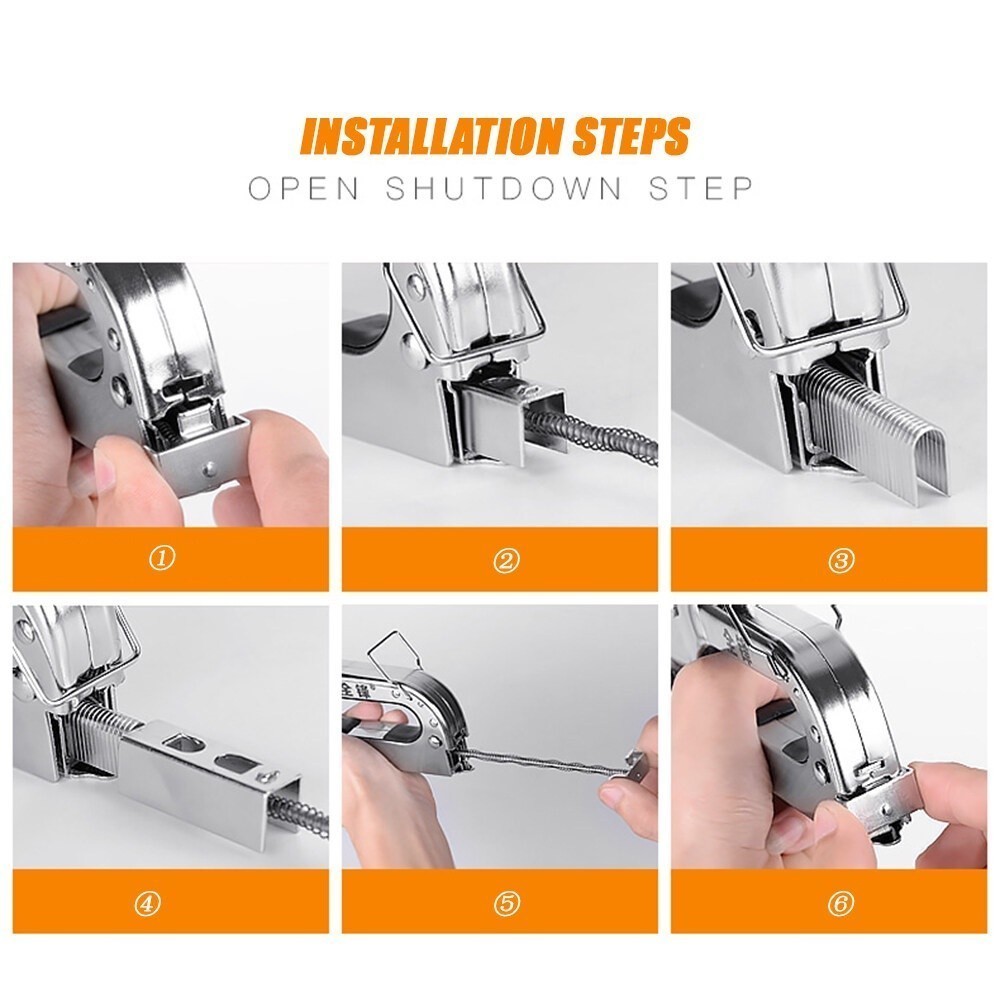 INSTALLATION STEPS
OPEN SHUTDOWN STEP

①

②

③

④

⑤

⑥