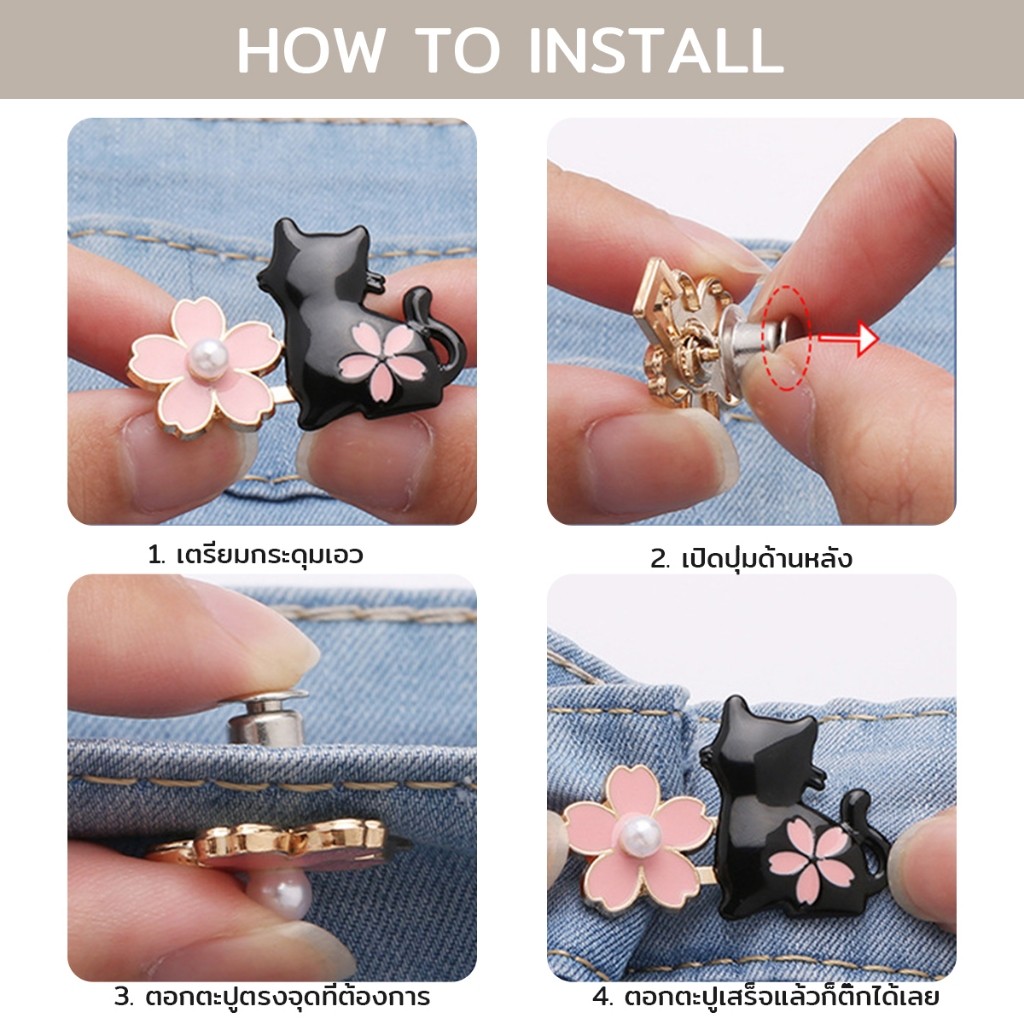 HOW TO INSTALL

1. เตรียมกระดุมเอว

2. เปิดปุ่มด้านหลัง

3. ตอกตะปูตรงจุดที่ต้องการ

4. ตอกตะปูเสร็จแล้วก็ติ๊กได้เลย