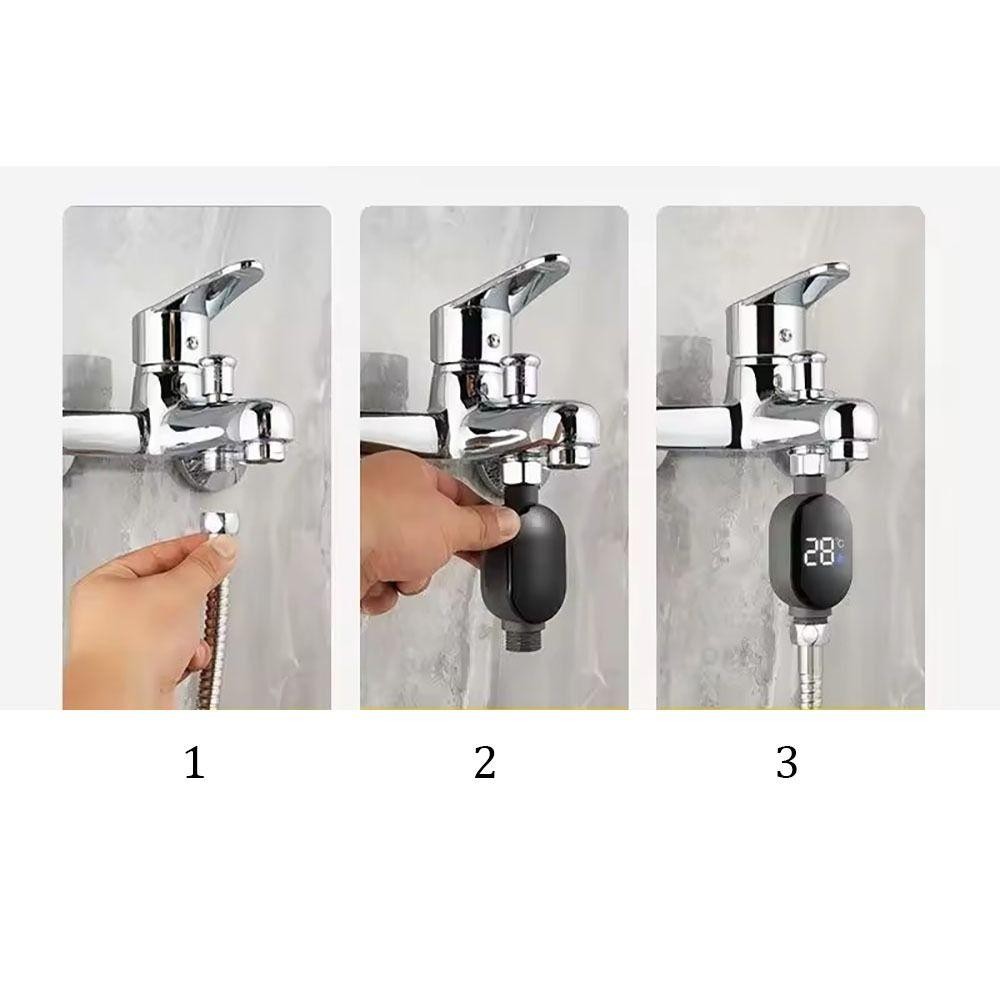 28°C

1

2

3