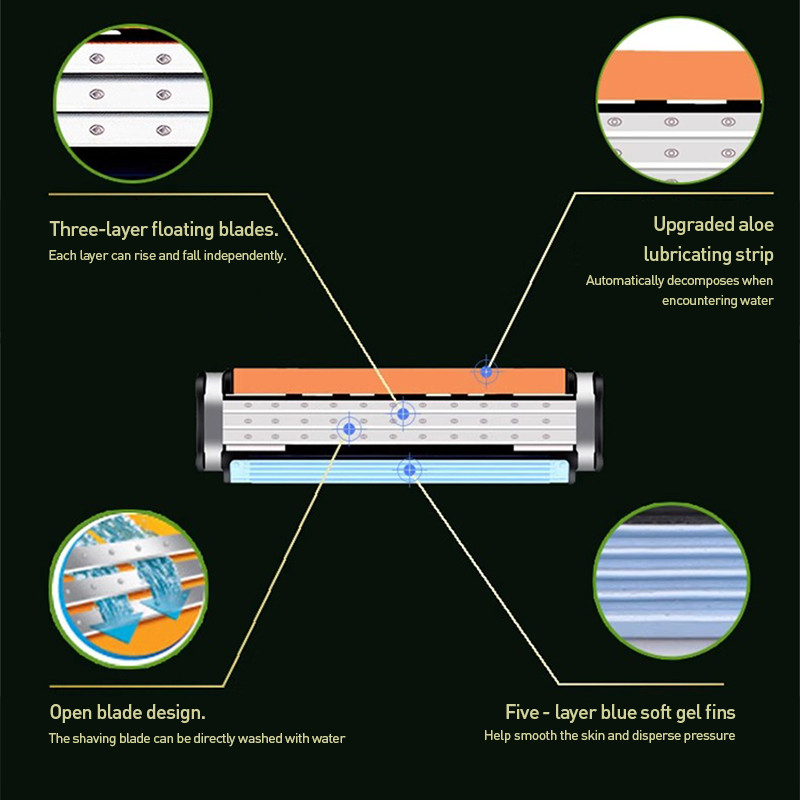 Three-layer floating blades.
Each layer can rise and fall independently.

Upgraded aloe lubricating strip
Automatically decomposes when encountering water

Open blade design.
The shaving blade can be directly washed with water

Five - layer blue soft gel fins
Help smooth the skin and disperse pressure