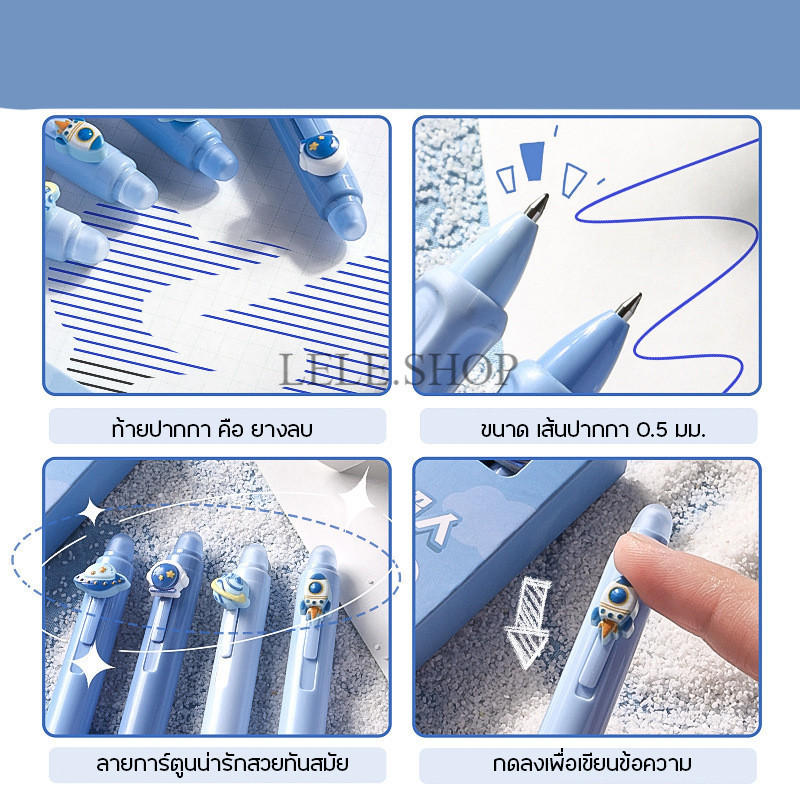 LELE.SHOP

ท้ายปากกา คือ ยางลบ

ขนาด เส้นปากกา 0.5 มม.

ลายการ์ตูนน่ารักสวยทันสมัย

กดลงเพื่อเขียนข้อความ