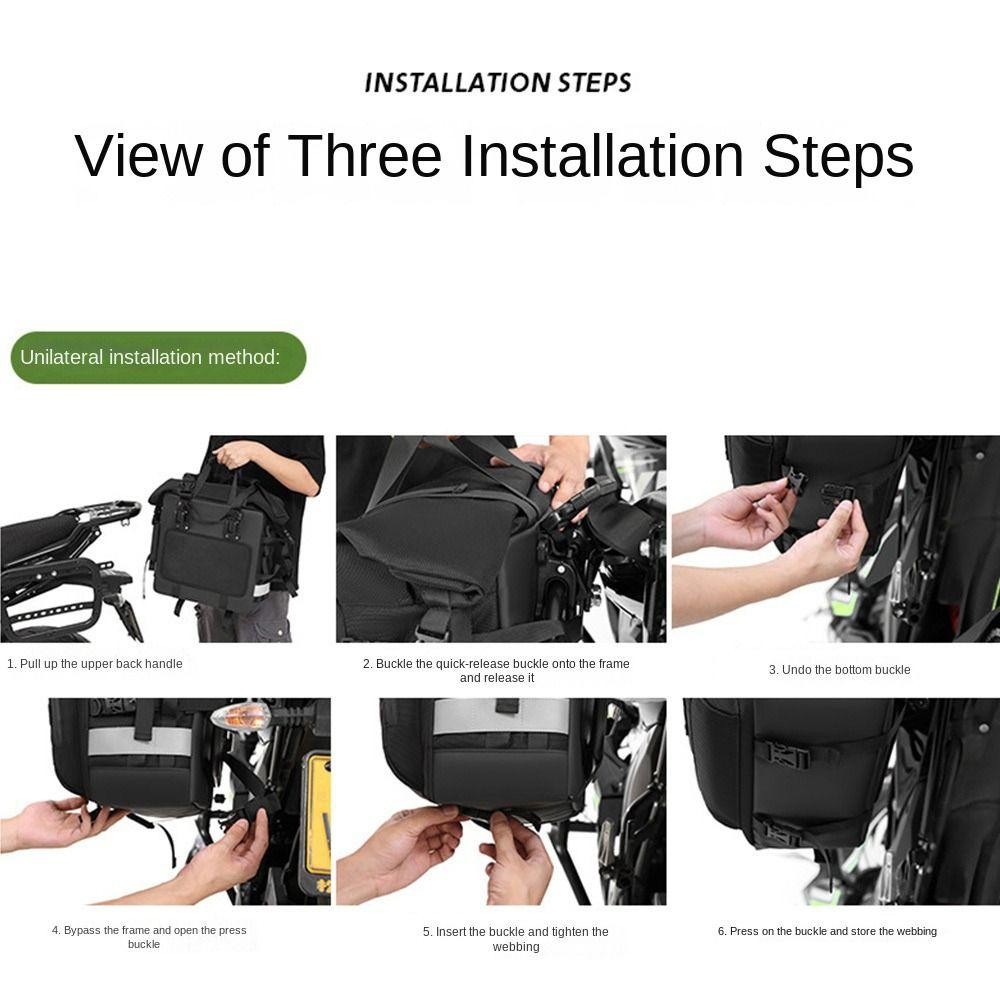 INSTALLATION STEPS

View of Three Installation Steps

Unilateral installation method:

1. Pull up the upper back handle

2. Buckle the quick-release buckle onto the frame and release it

3. Undo the bottom buckle

4. Bypass the frame and open the press buckle

5. Insert the buckle and tighten the webbing

6. Press on the buckle and store the webbing