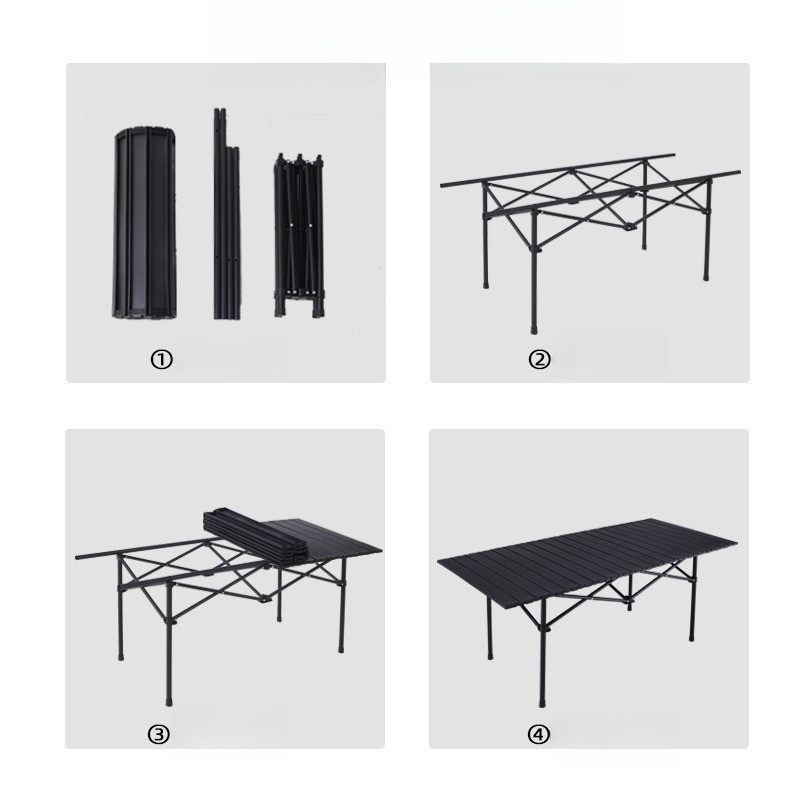 ①

②

③

④