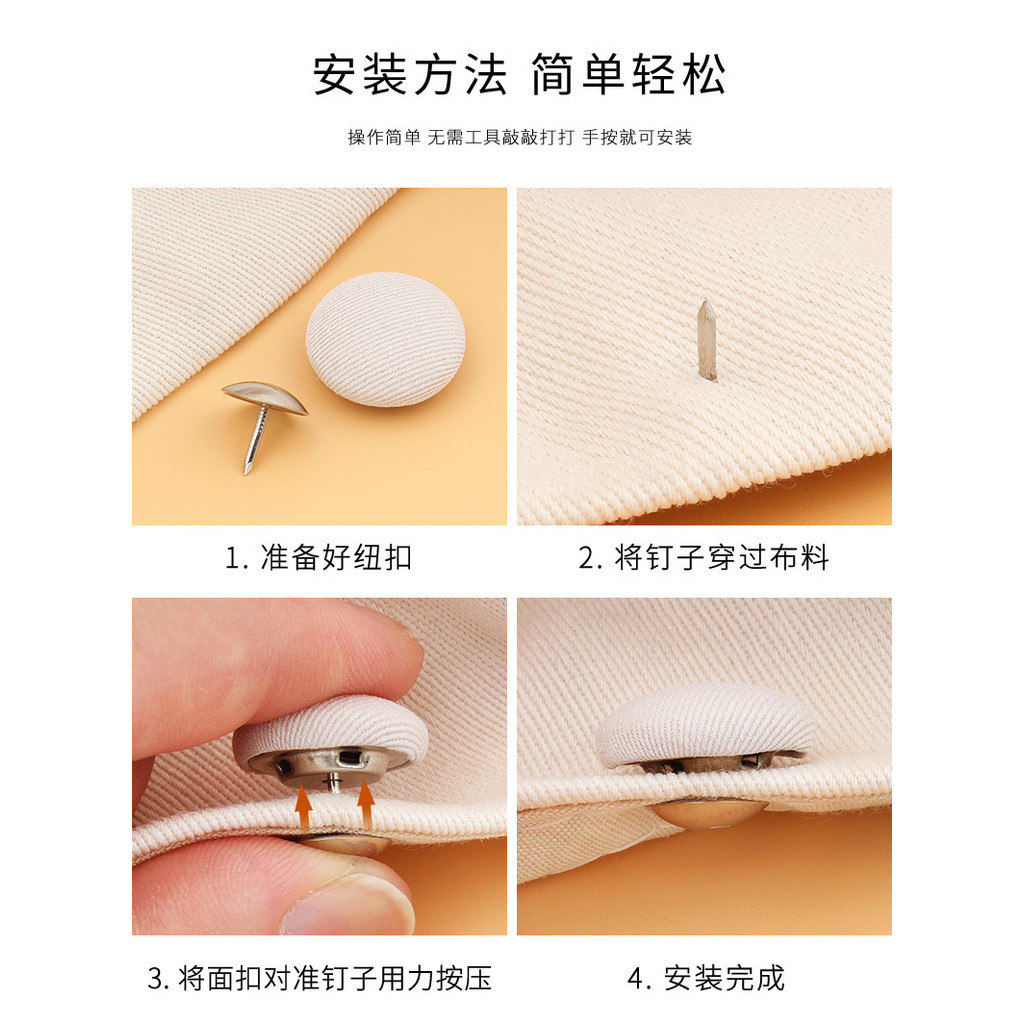 安装方法 简单轻松

操作简单 无需工具敲敲打打 手按就可安装

1. 准备好纽扣

2. 将钉子穿过布料

3. 将面扣对准钉子用力按压

4. 安装完成