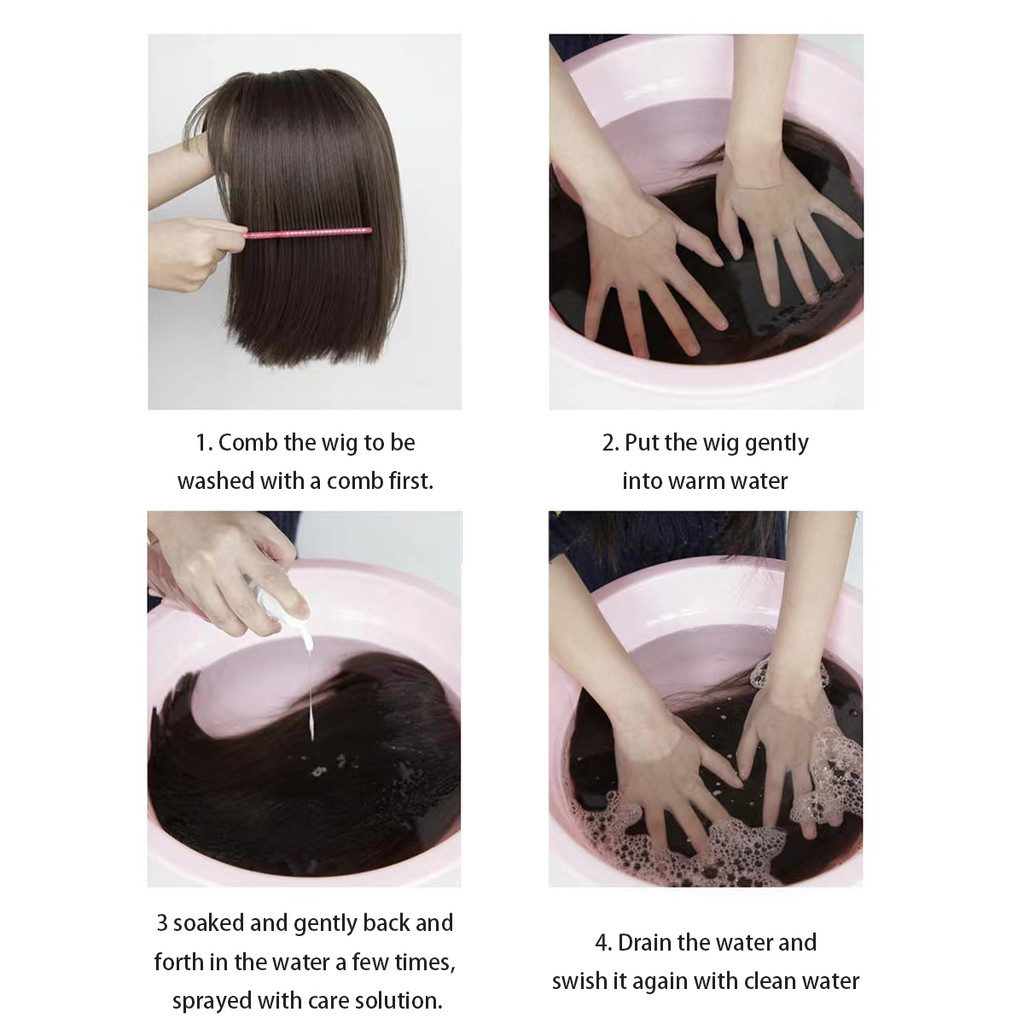 1. Comb the wig to be washed with a comb first.

2. Put the wig gently into warm water

3 soaked and gently back and forth in the water a few times, sprayed with care solution.

4. Drain the water and swish it again with clean water