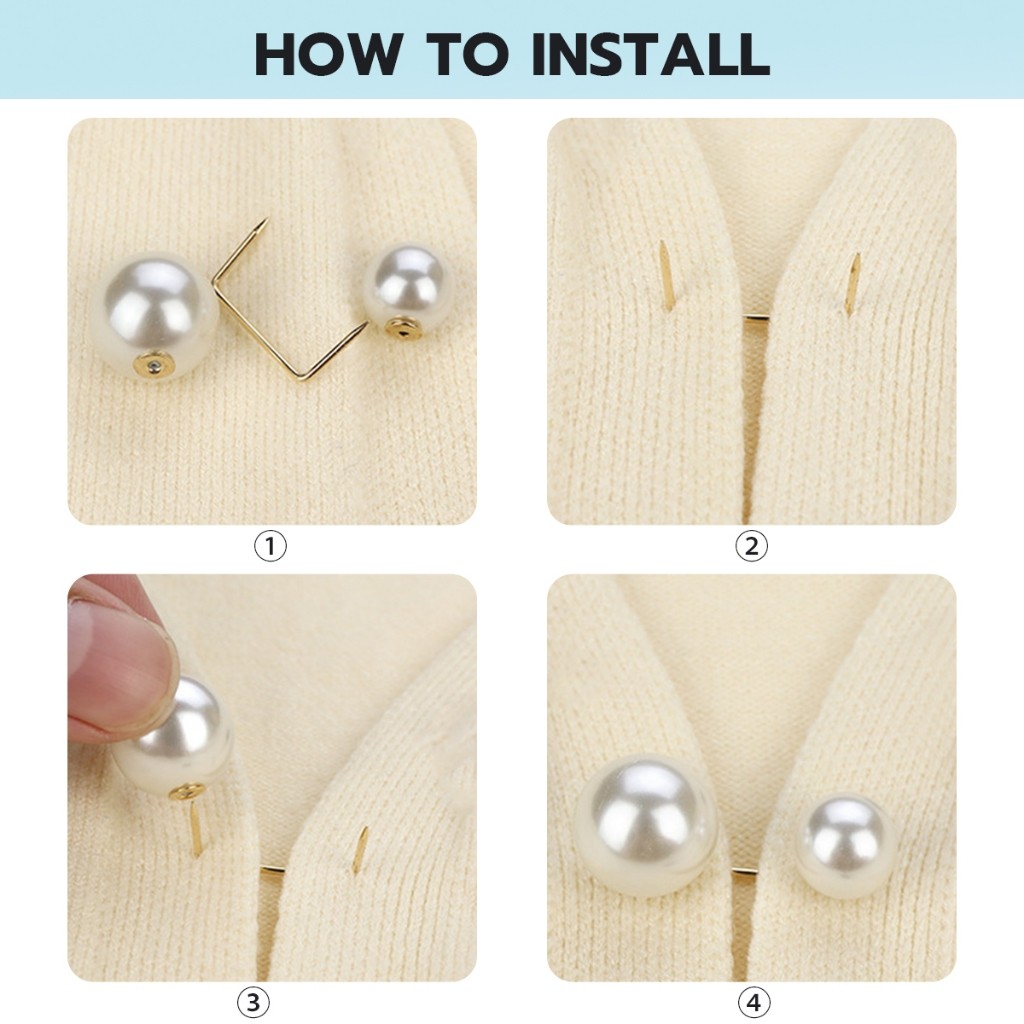 HOW TO INSTALL

①

②

③

④