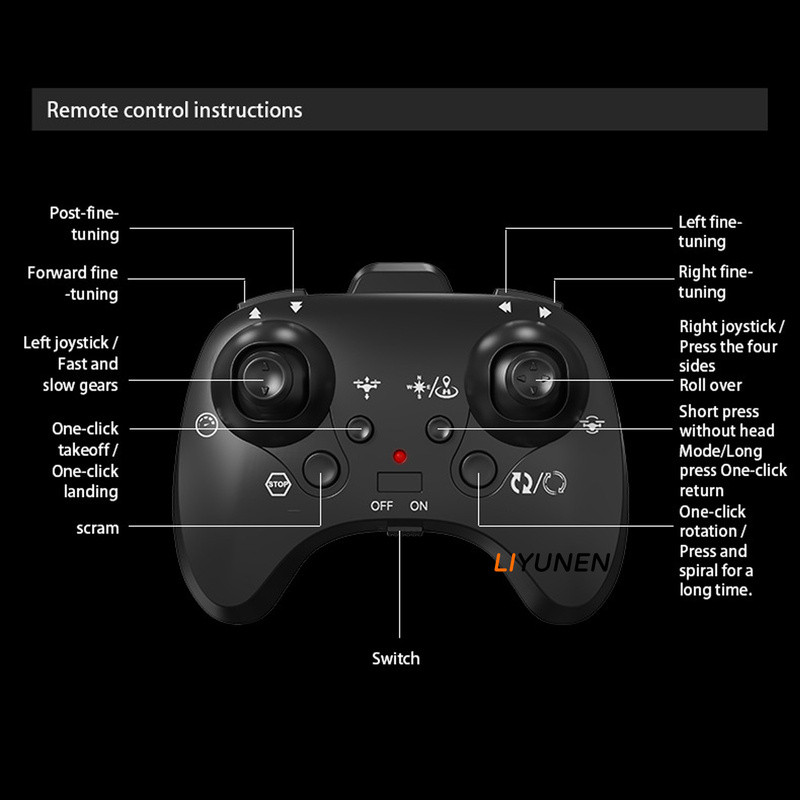 Remote control instructions

Post-fine-tuning

Forward fine-tuning

Left joystick / Fast and slow gears

One-click takeoff / One-click landing

scram

Left fine-tuning

Right fine-tuning

Right joystick / Press the four sides Roll over

Short press without head Mode/Long press One-click return

One-click rotation / Press and spiral for a long time.

STOP

OFF ON

LIYUNEN

Switch