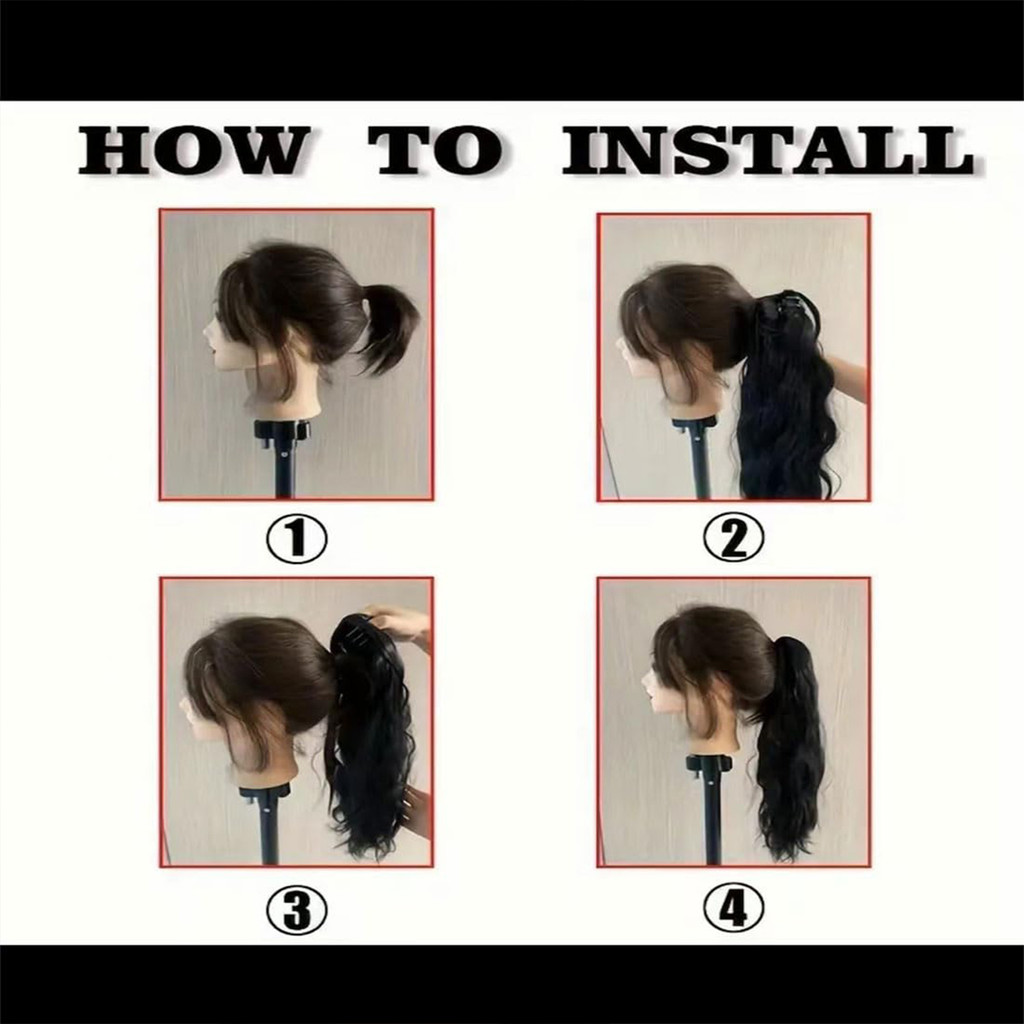 HOW TO INSTALL

①

②

③

④