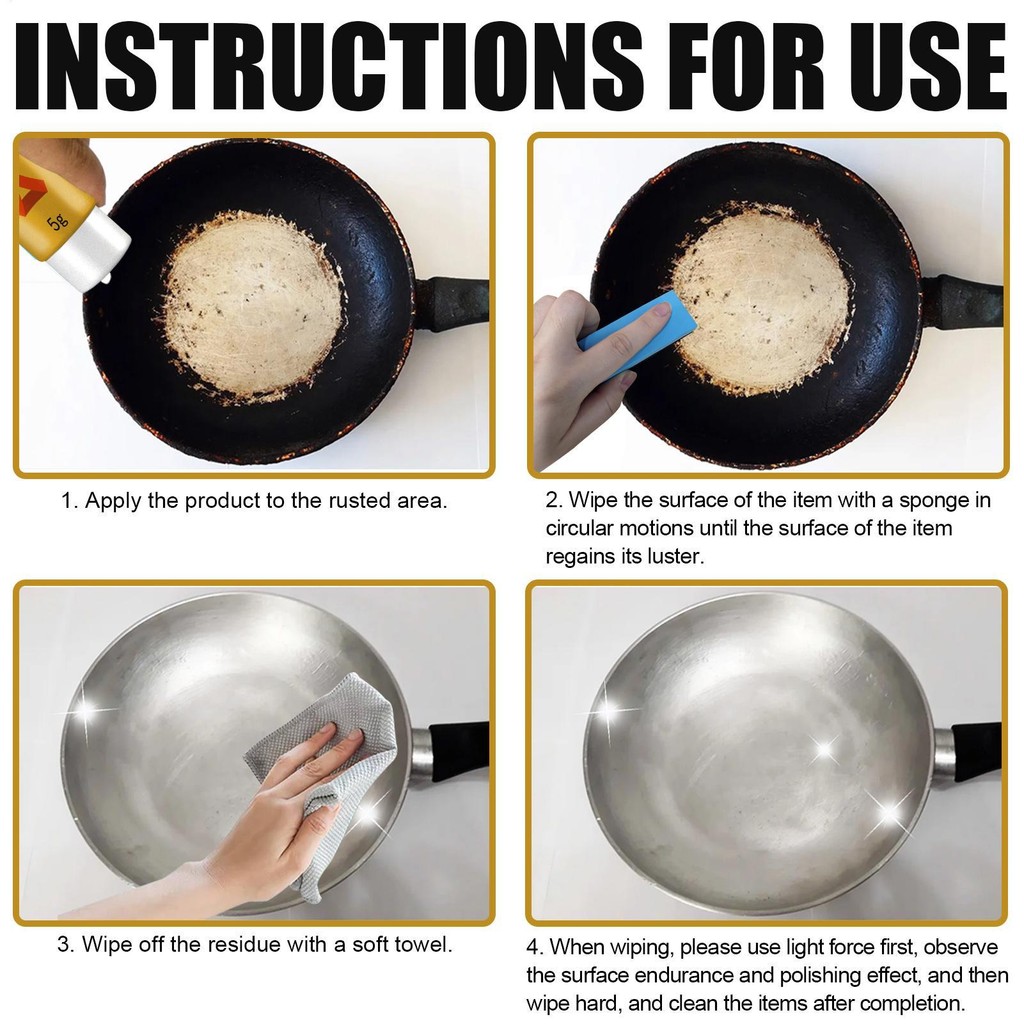 INSTRUCTIONS FOR USE

5g

1. Apply the product to the rusted area.

2. Wipe the surface of the item with a sponge in circular motions until the surface of the item regains its luster.

3. Wipe off the residue with a soft towel.

4. When wiping, please use light force first, observe the surface endurance and polishing effect, and then wipe hard, and clean the items after completion.