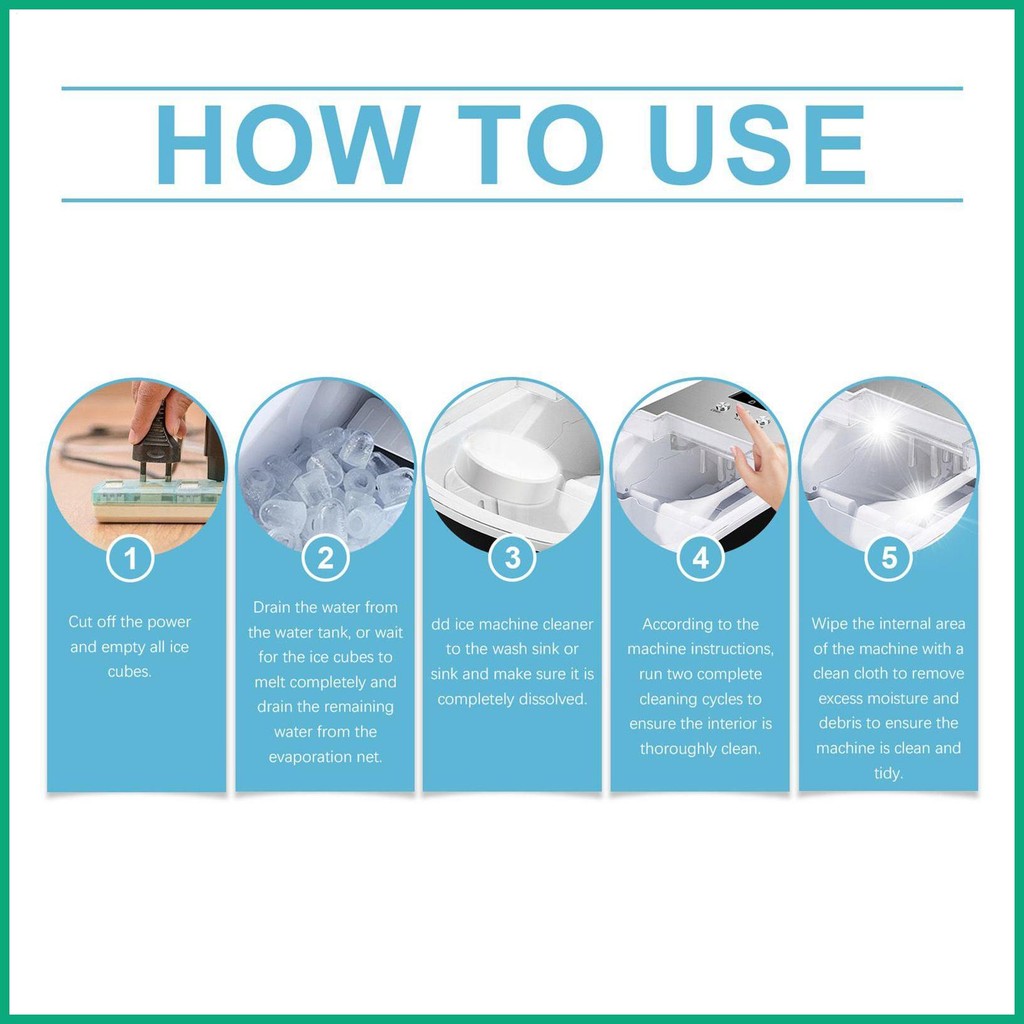 HOW TO USE

1

Cut off the power and empty all ice cubes.

2

Drain the water from the water tank, or wait for the ice cubes to melt completely and drain the remaining water from the evaporation net.

3

dd ice machine cleaner to the wash sink or sink and make sure it is completely dissolved.

4

According to the machine instructions, run two complete cleaning cycles to ensure the interior is thoroughly clean.

5

Wipe the internal area of the machine with a clean cloth to remove excess moisture and debris to ensure the machine is clean and tidy.