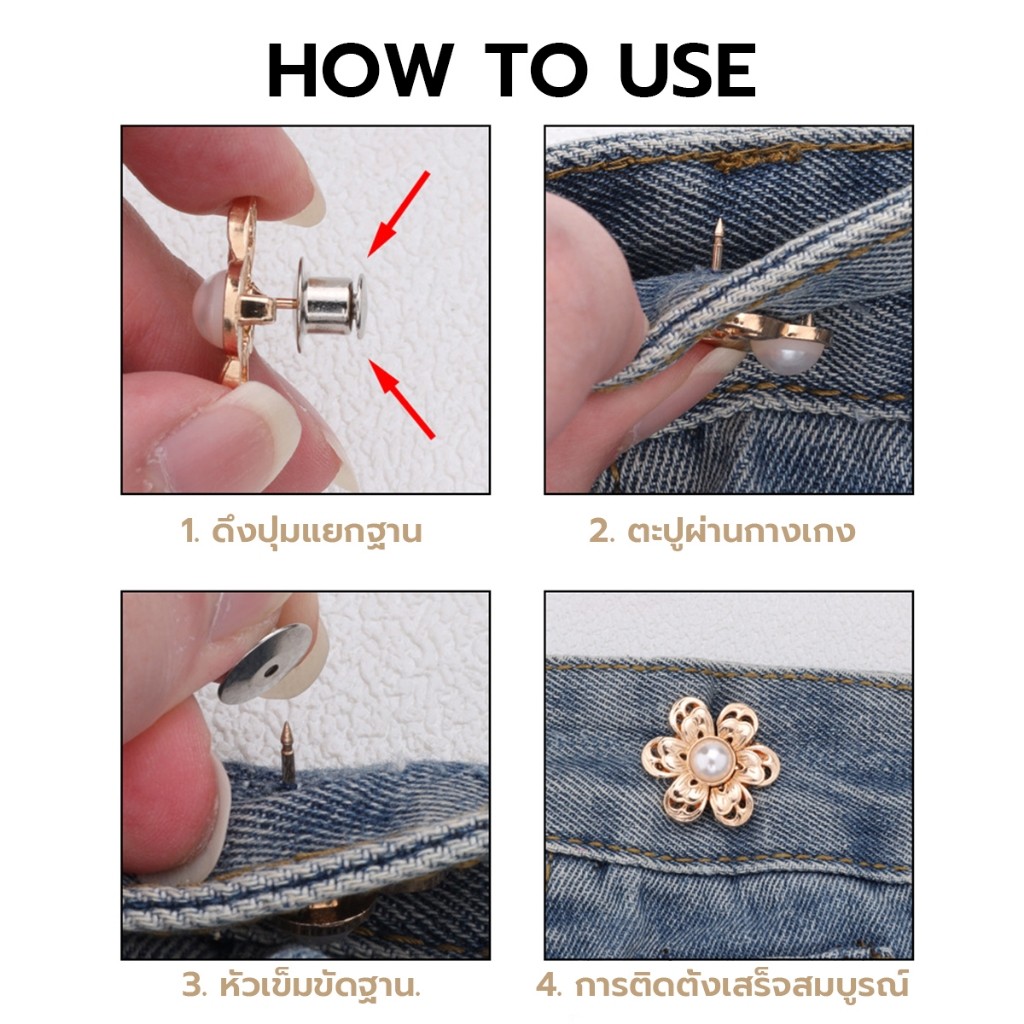 HOW TO USE

1. ดึงปุ่มแยกฐาน

2. ตะปูผ่านกางเกง

3. หัวเข็มขัดฐาน.

4. การติดตั้งเสร็จสมบูรณ์