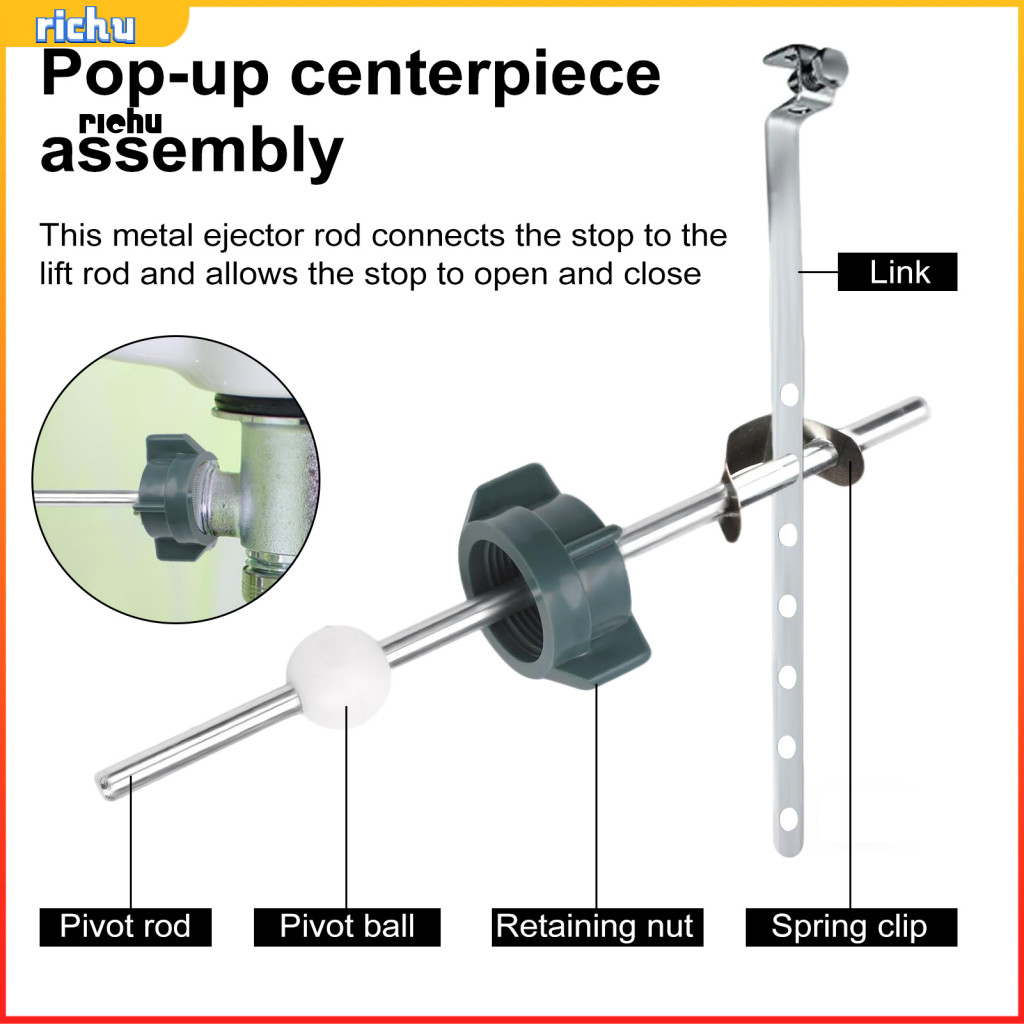 richu

Pop-up centerpiece assembly

richu

This metal ejector rod connects the stop to the lift rod and allows the stop to open and close

Link

Pivot rod

Pivot ball

Retaining nut

Spring clip