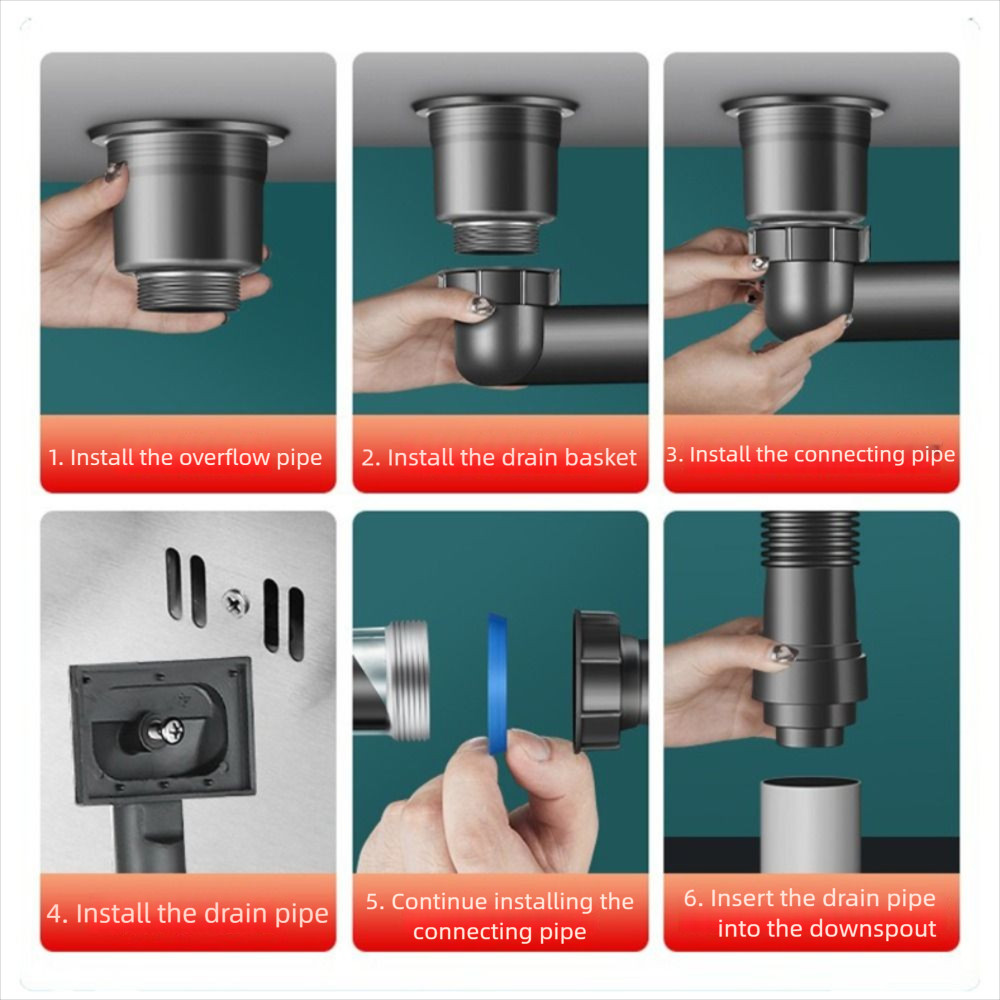 1. Install the overflow pipe

2. Install the drain basket

3. Install the connecting pipe

4. Install the drain pipe

5. Continue installing the connecting pipe

6. Insert the drain pipe into the downspout