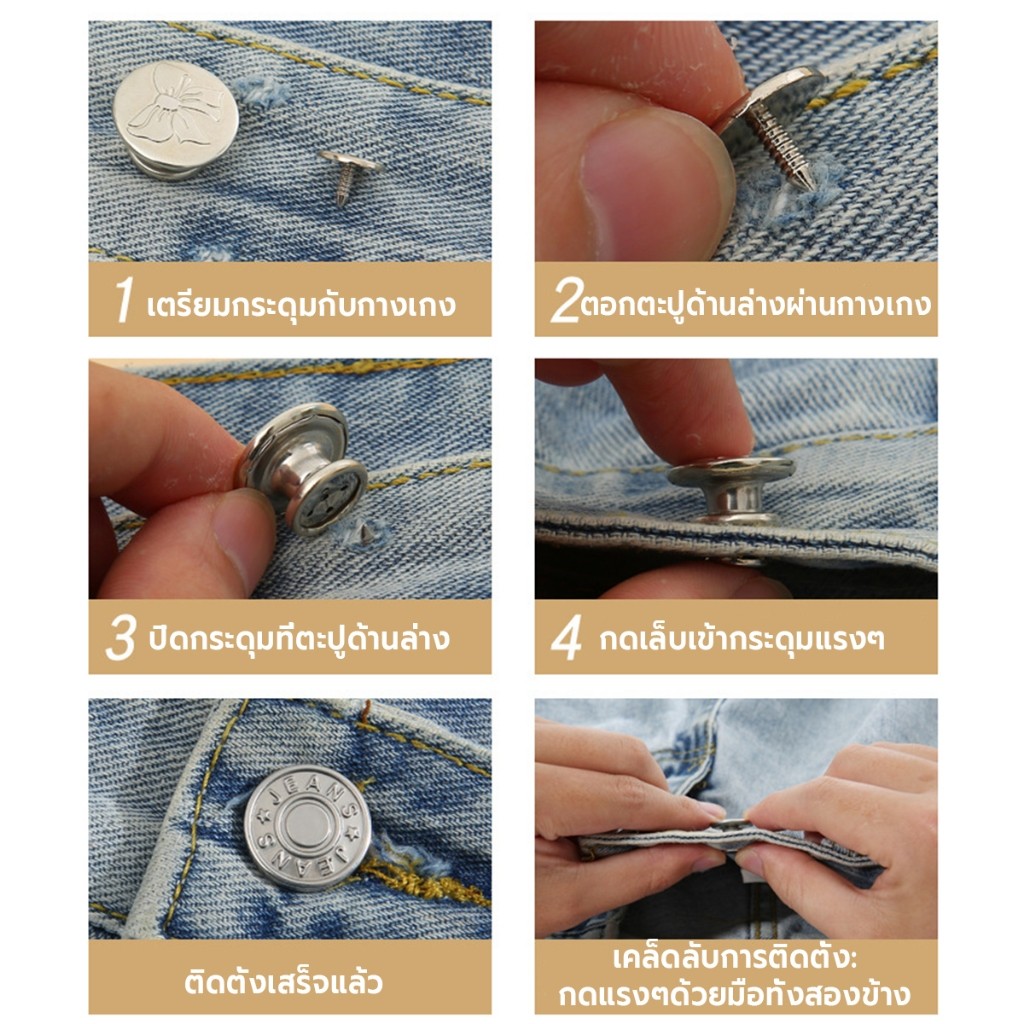 1 เตรียมกระดุมกับกางเกง

2 ตอกตะปูด้านล่างผ่านกางเกง

3 ปิดกระดุมที่ตะปูด้านล่าง

4 กดเล็บเข้ากระดุมแรงๆ

JEANS JEANS

ติดตั้งเสร็จแล้ว

เคล็ดลับการติดตั้ง:
กดแรงๆด้วยมือทั้งสองข้าง