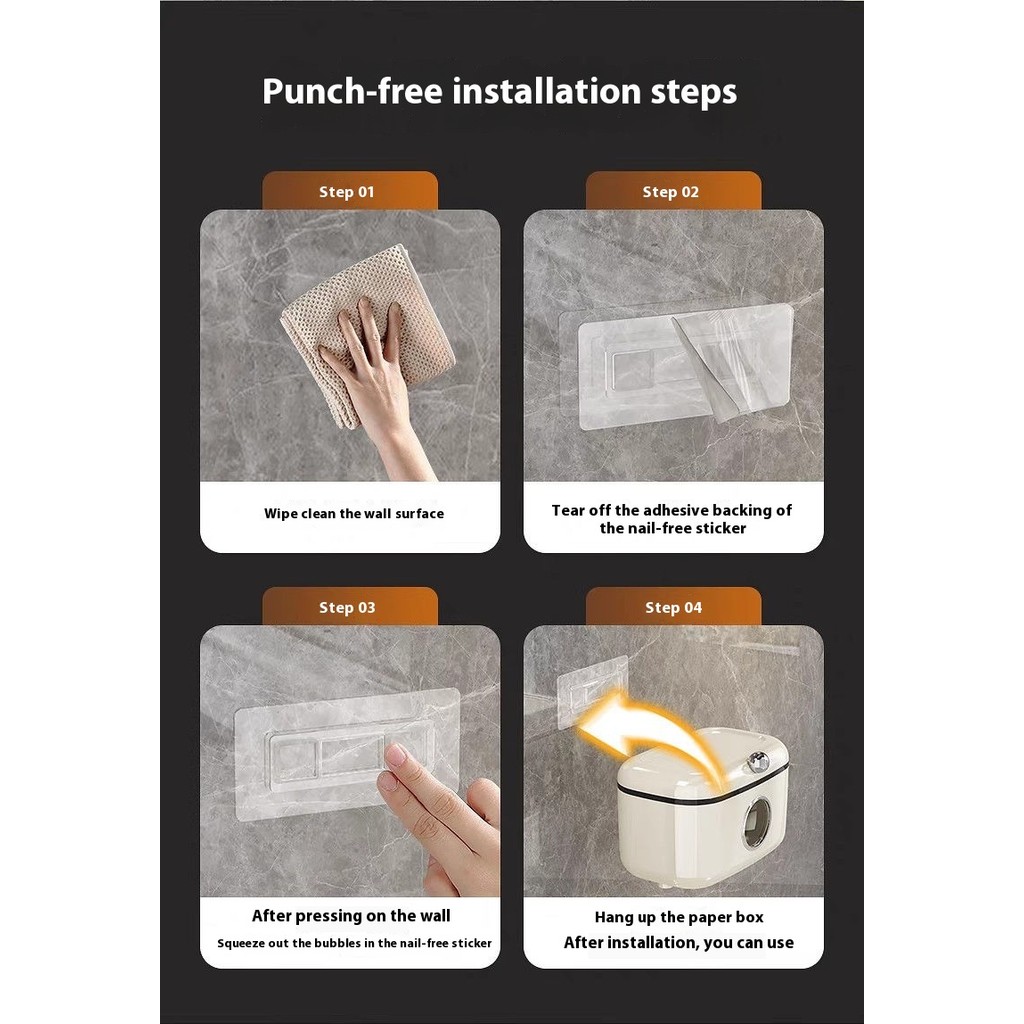 Punch-free installation steps

Step 01

Wipe clean the wall surface

Step 02

Tear off the adhesive backing of the nail-free sticker

Step 03

After pressing on the wall

Squeeze out the bubbles in the nail-free sticker

Step 04

Hang up the paper box

After installation, you can use