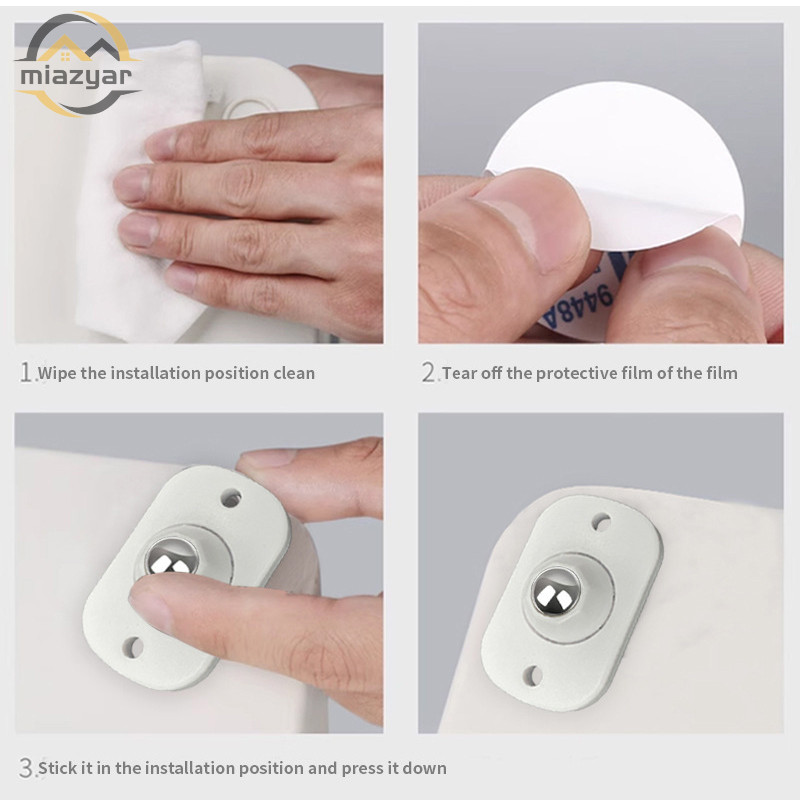 miazyar

9448A

1.Wipe the installation position clean

2.Tear off the protective film of the film

3.Stick it in the installation position and press it down