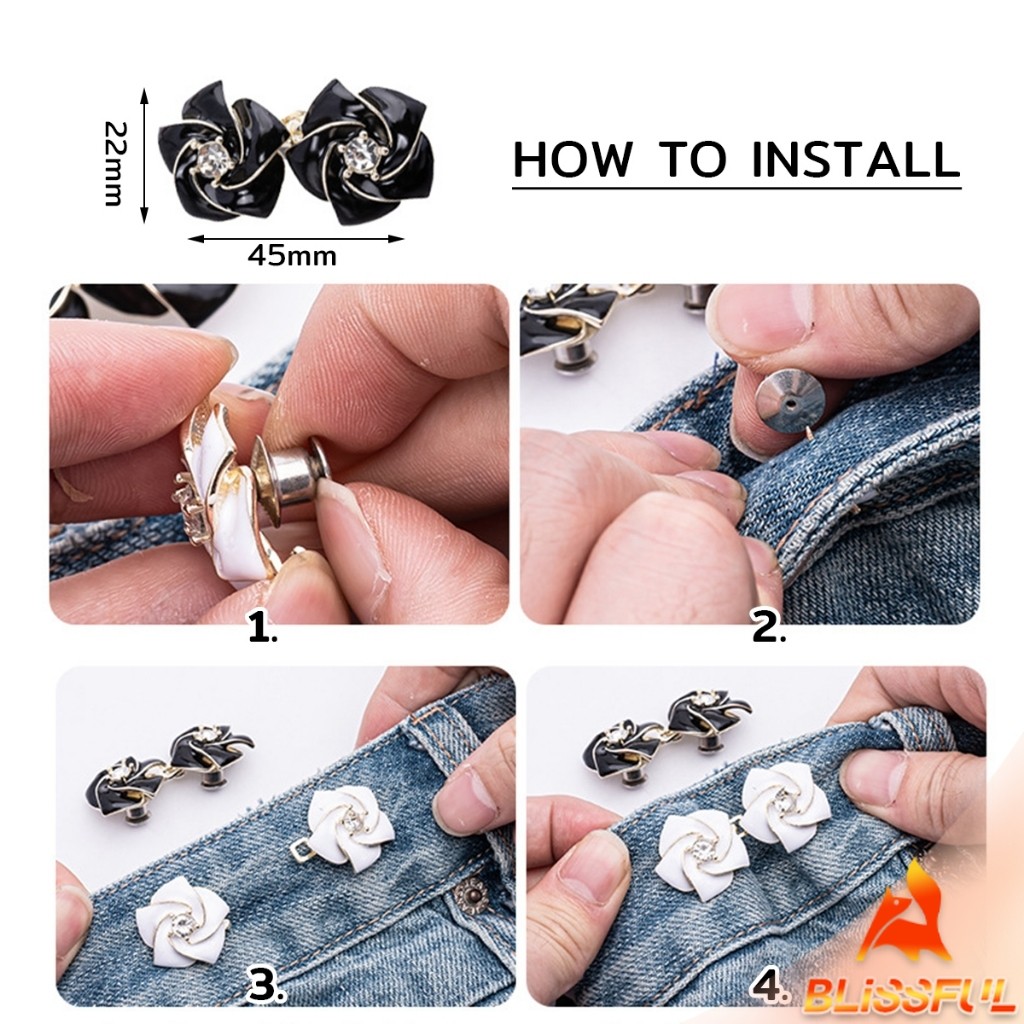 22mm
45mm
HOW TO INSTALL
1.
2.
3.
4.
BLISSFUL