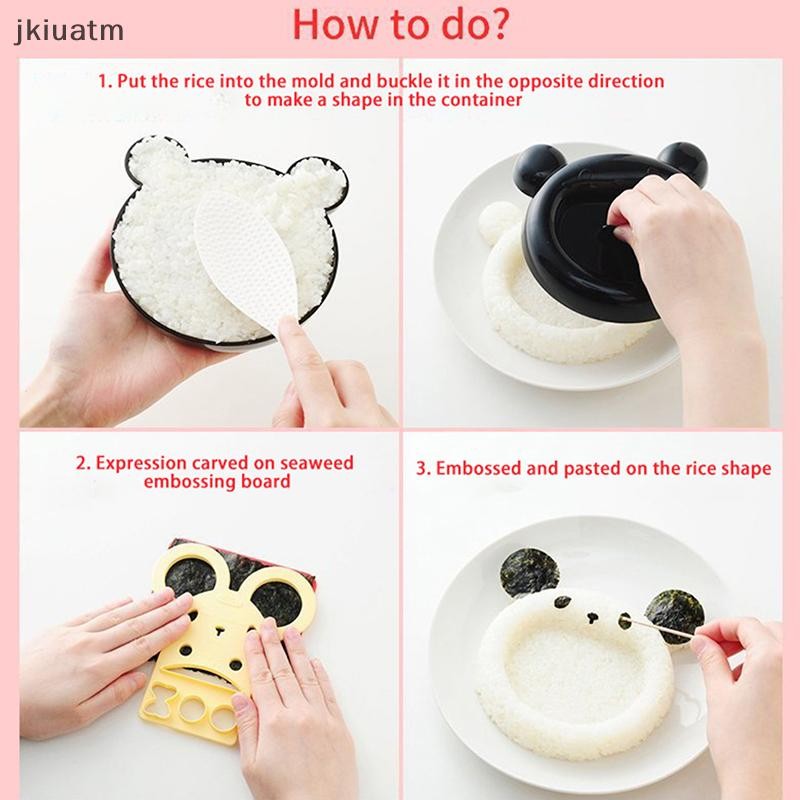 jkiuatm

How to do?

1. Put the rice into the mold and buckle it in the opposite direction to make a shape in the container

2. Expression carved on seaweed embossing board

3. Embossed and pasted on the rice shape