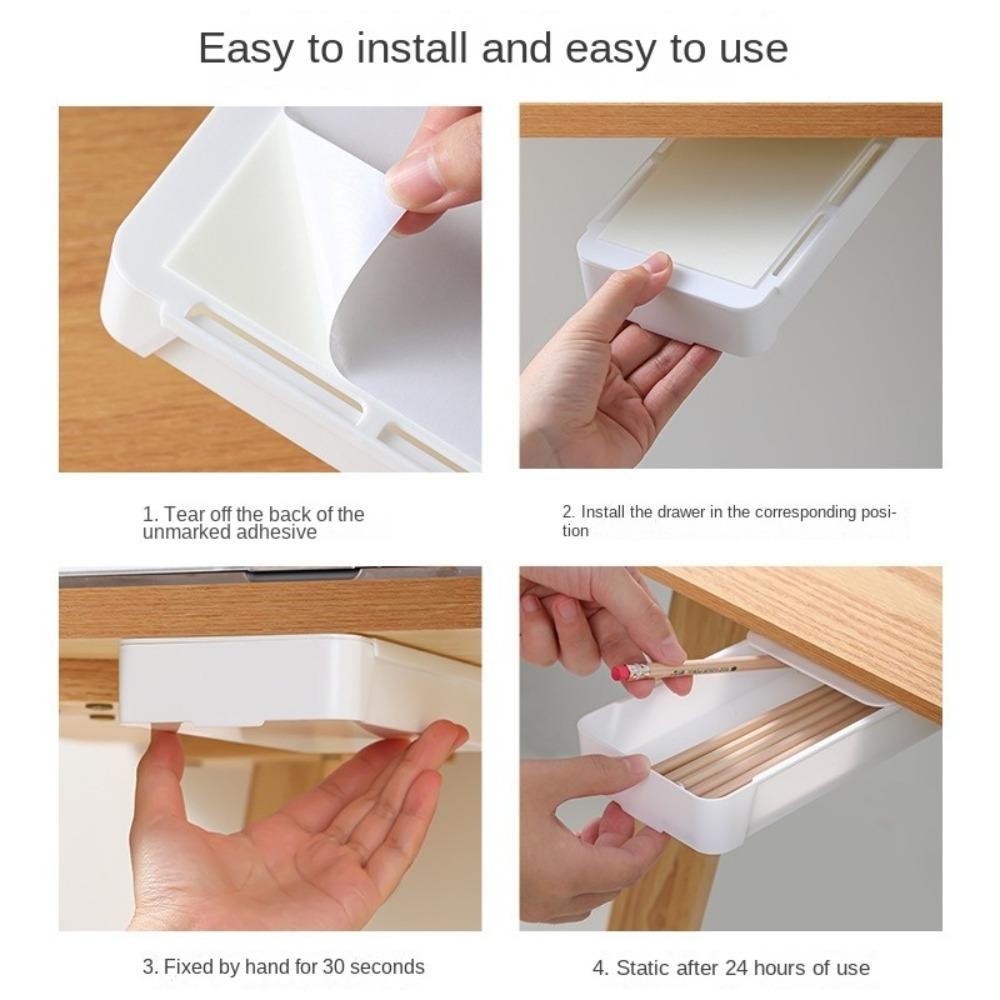 Easy to install and easy to use

1. Tear off the back of the unmarked adhesive

2. Install the drawer in the corresponding position

3. Fixed by hand for 30 seconds

4. Static after 24 hours of use