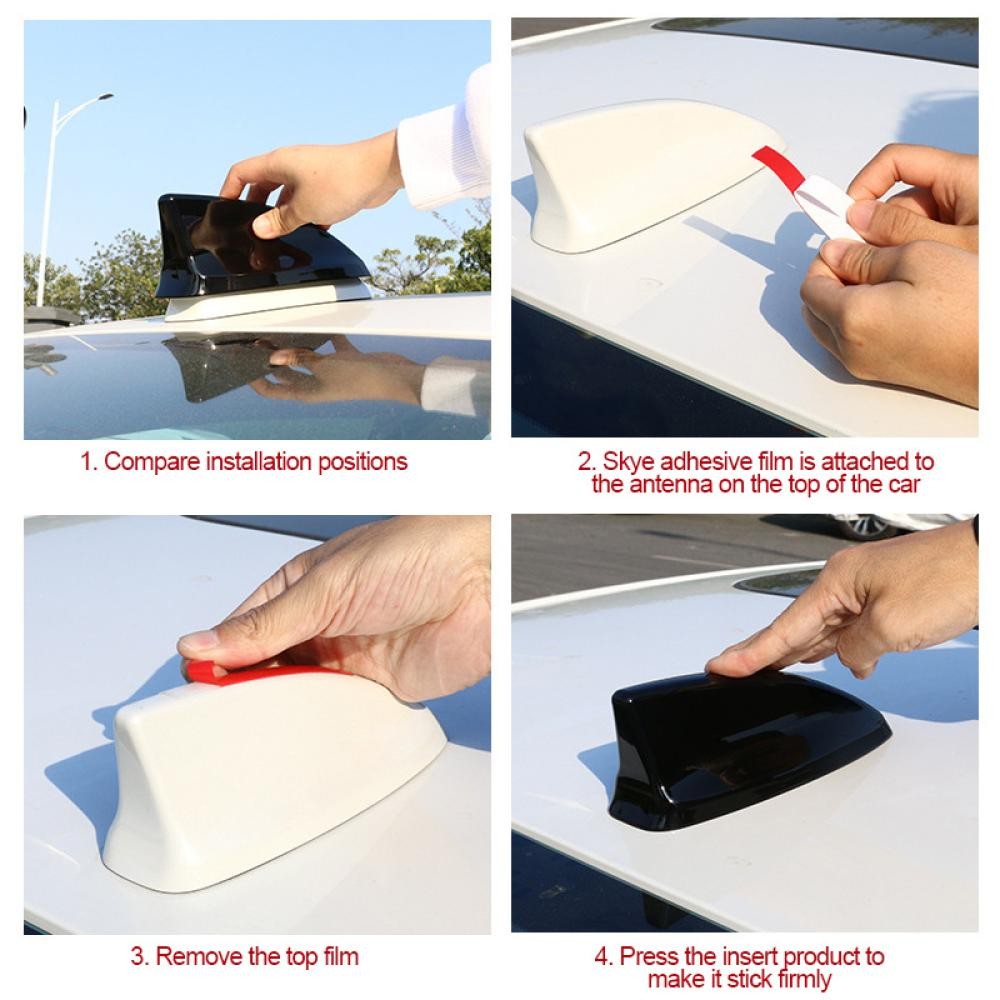 1. Compare installation positions

2. Skye adhesive film is attached to the antenna on the top of the car

3. Remove the top film

4. Press the insert product to make it stick firmly