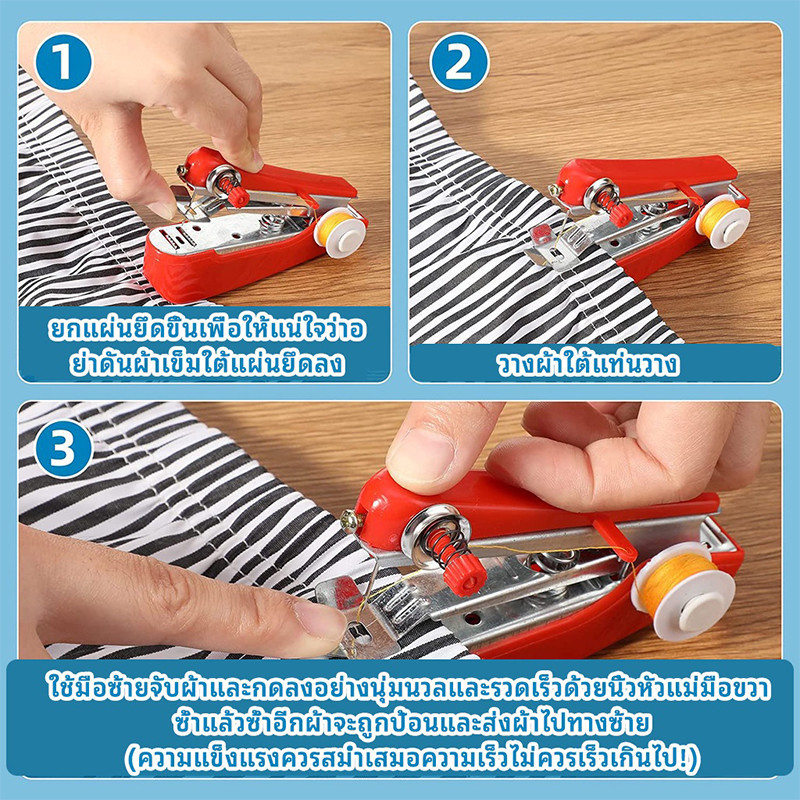 1

ยกแผ่นยึดขึ้นเพื่อให้แน่ใจว่าอย่าดันผ้าเข็มใต้แผ่นยึดลง

2

วางผ้าใต้แท่นวาง

3

ใช้มือซ้ายจับผ้าและกดลงอย่างนุ่มนวลและรวดเร็วด้วยนิ้วหัวแม่มือขวา ซ้ำแล้วซ้ำอีกผ้าจะถูกป้อนและส่งผ้าไปทางซ้าย (ความแข็งแรงควรสม่ำเสมอความเร็วไม่ควรเร็วเกินไป!)