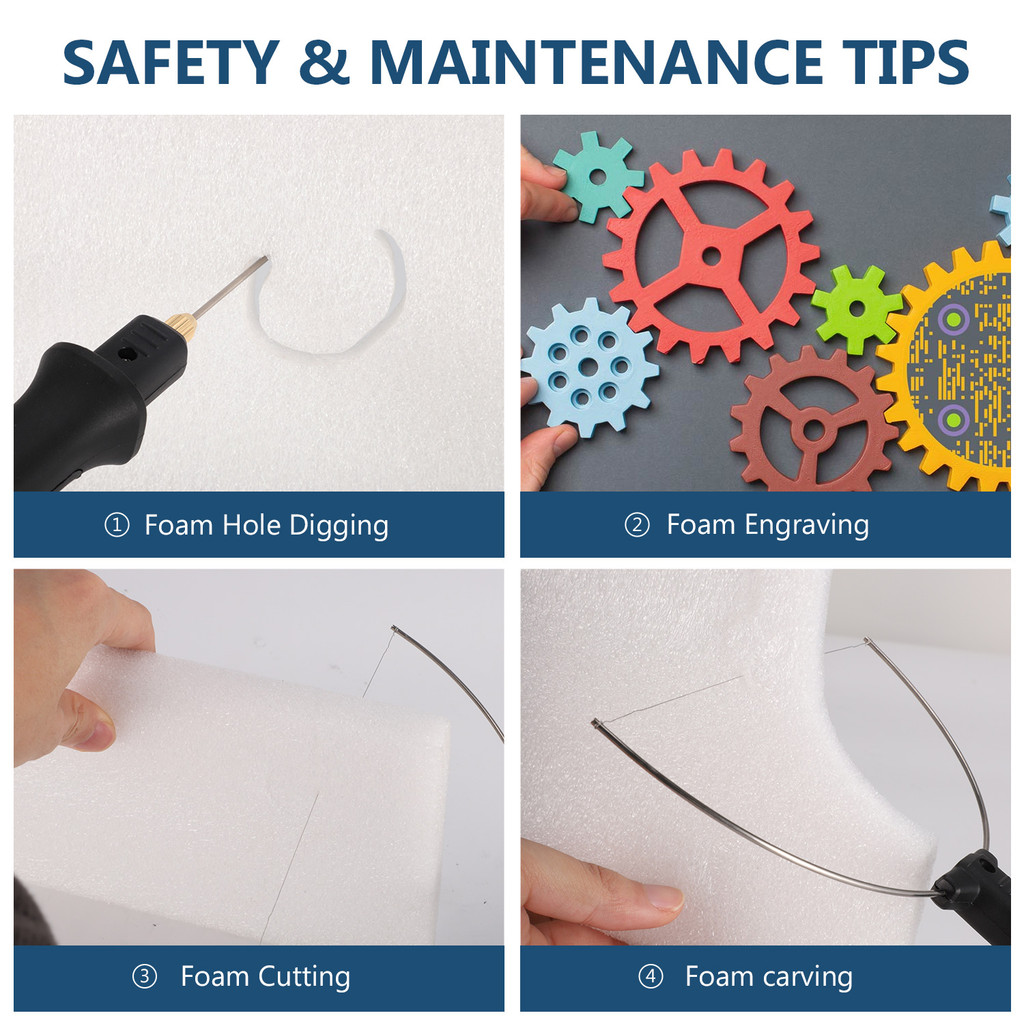 SAFETY & MAINTENANCE TIPS

① Foam Hole Digging

② Foam Engraving

③ Foam Cutting

④ Foam carving