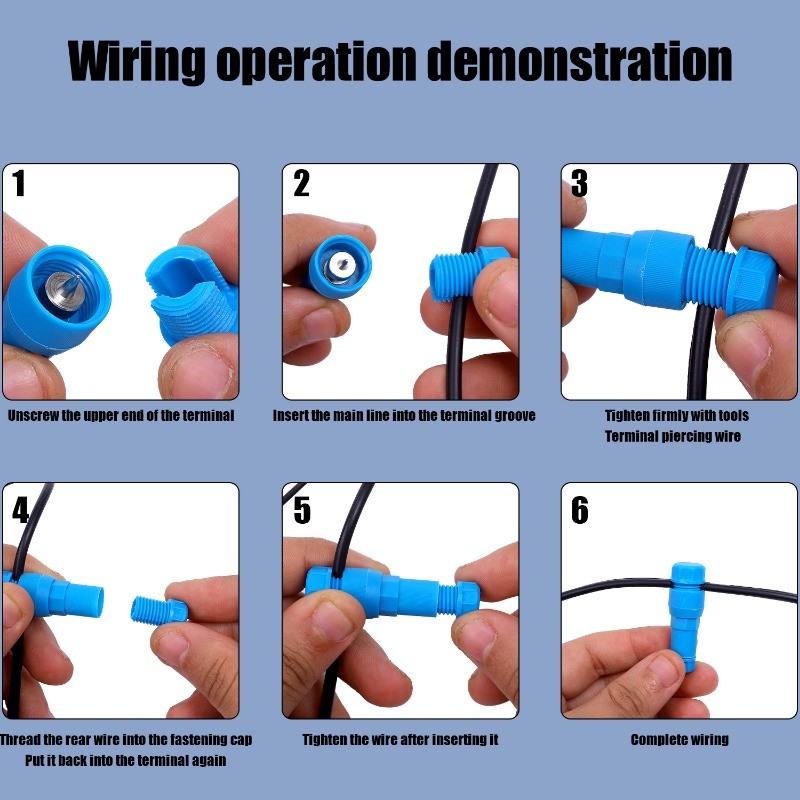 Wiring operation demonstration

1

Unscrew the upper end of the terminal

2

Insert the main line into the terminal groove

3

Tighten firmly with tools
Terminal piercing wire

4

Thread the rear wire into the fastening cap
Put it back into the terminal again

5

Tighten the wire after inserting it

6

Complete wiring