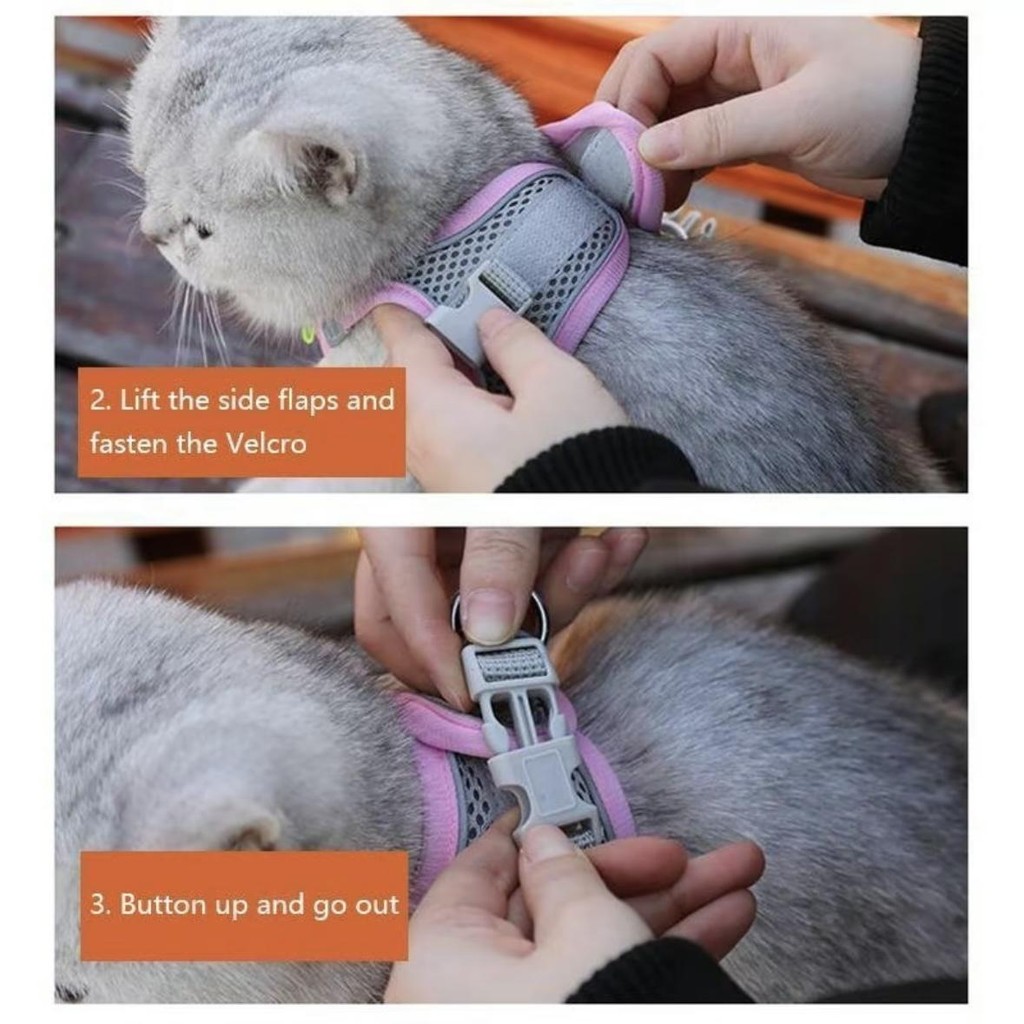 2. Lift the side flaps and fasten the Velcro

3. Button up and go out