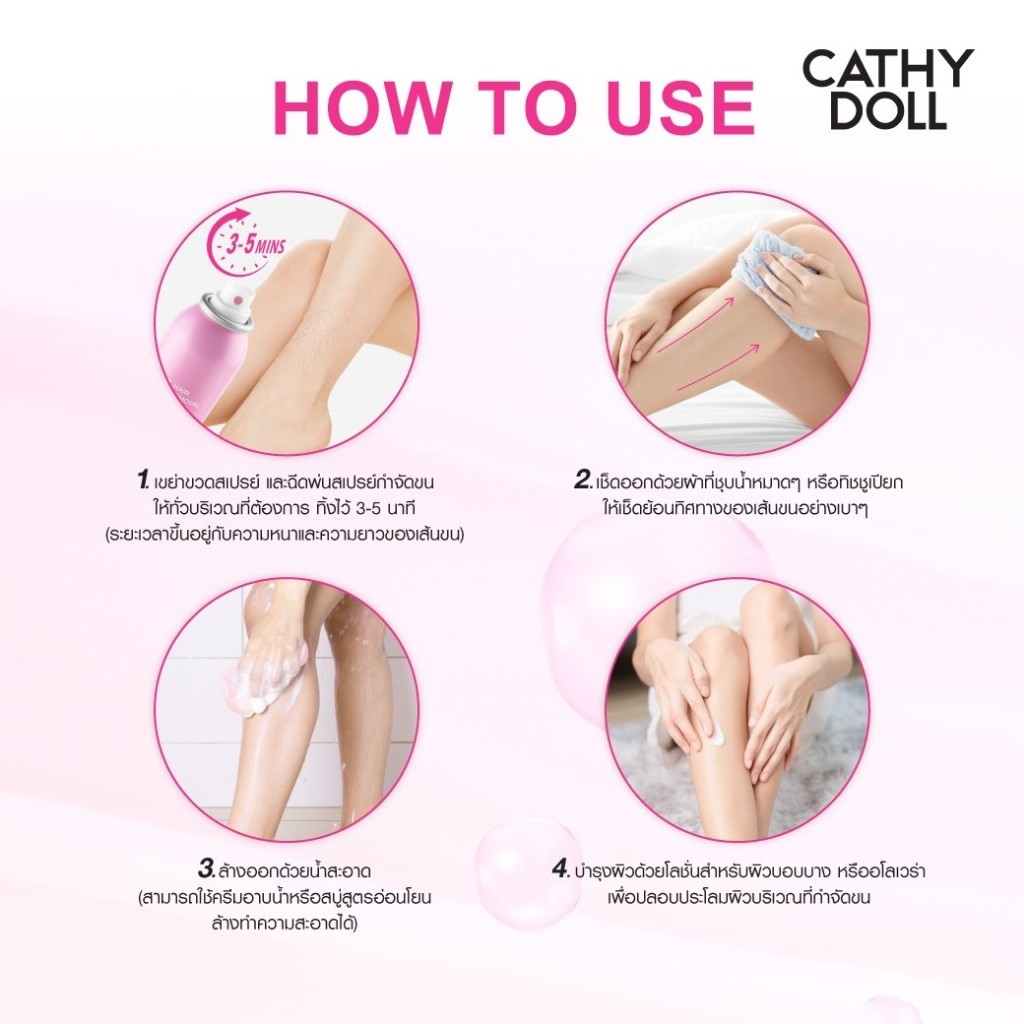 HOW TO USE

CATHY DOLL

3-5 MINS

1. เขย่าขวดสเปรย์ และฉีดพ่นสเปรย์กำจัดขน ให้ทั่วบริเวณที่ต้องการ ทิ้งไว้ 3-5 นาที (ระยะเวลาขึ้นอยู่กับความหนาและความยาวของเส้นขน)

2. เช็ดออกด้วยผ้าที่ชุบน้ำหมาดๆ หรือทิชชูเปียก ให้เช็ดย้อนทิศทางของเส้นขนอย่างเบาๆ

3. ล้างออกด้วยน้ำสะอาด (สามารถใช้ครีมอาบน้ำหรือสบู่สูตรอ่อนโยน ล้างทำความสะอาดได้)

4. บำรุงผิวด้วยโลชั่นสำหรับผิวบอบบาง หรืออโลเวร่า เพื่อปลอบประโลมผิวบริเวณที่กำจัดขน