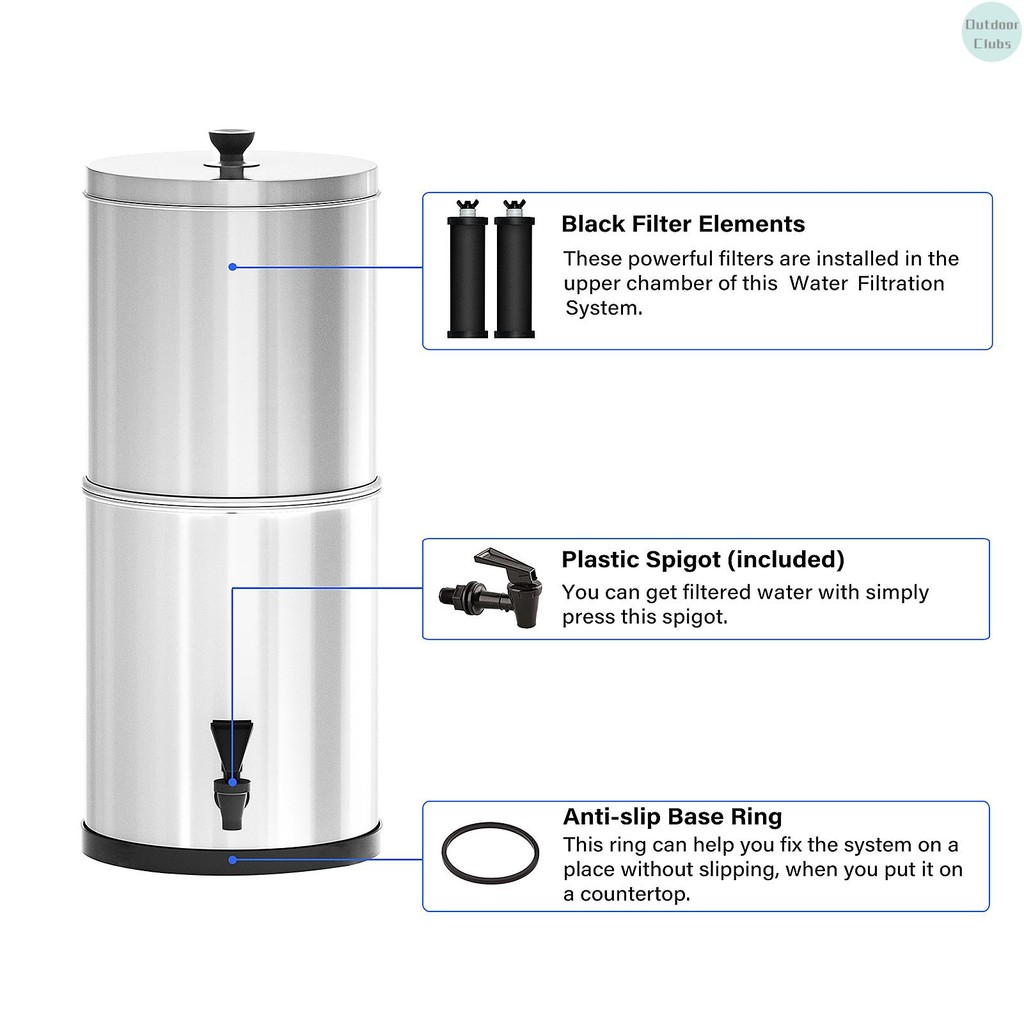 Outdoor Clubs

Black Filter Elements
These powerful filters are installed in the upper chamber of this Water Filtration System.

Plastic Spigot (included)
You can get filtered water with simply press this spigot.

Anti-slip Base Ring
This ring can help you fix the system on a place without slipping, when you put it on a countertop.