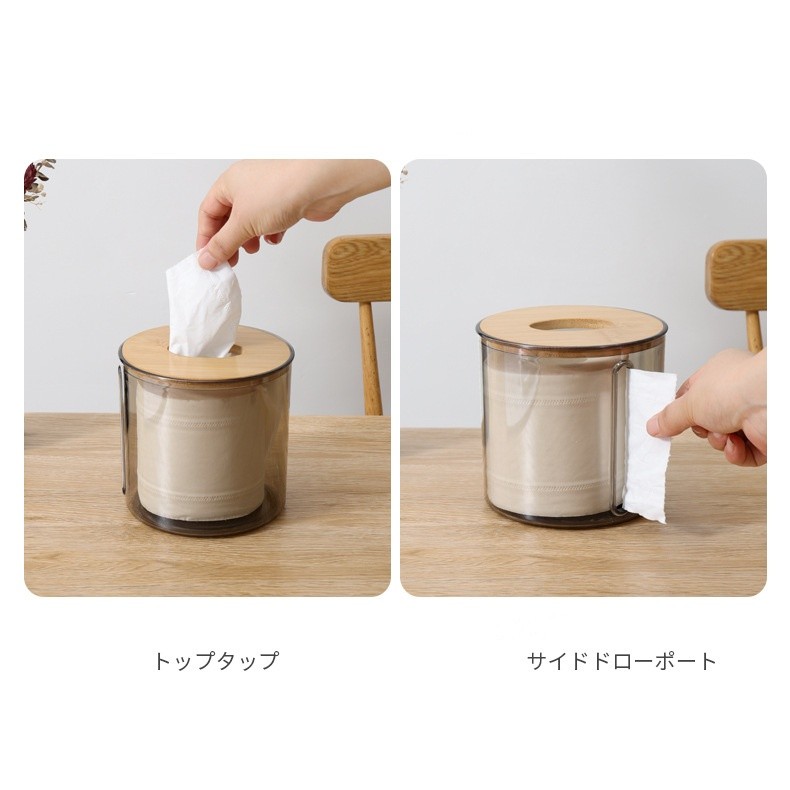 トップタップ

サイドドローポート