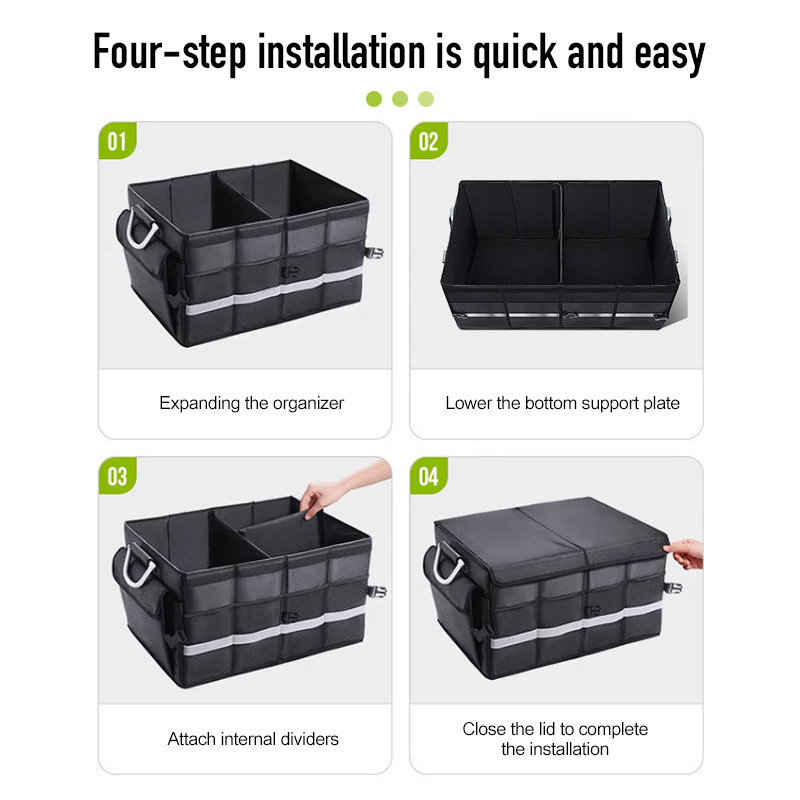 Four-step installation is quick and easy

01

Expanding the organizer

02

Lower the bottom support plate

03

Attach internal dividers

04

Close the lid to complete the installation