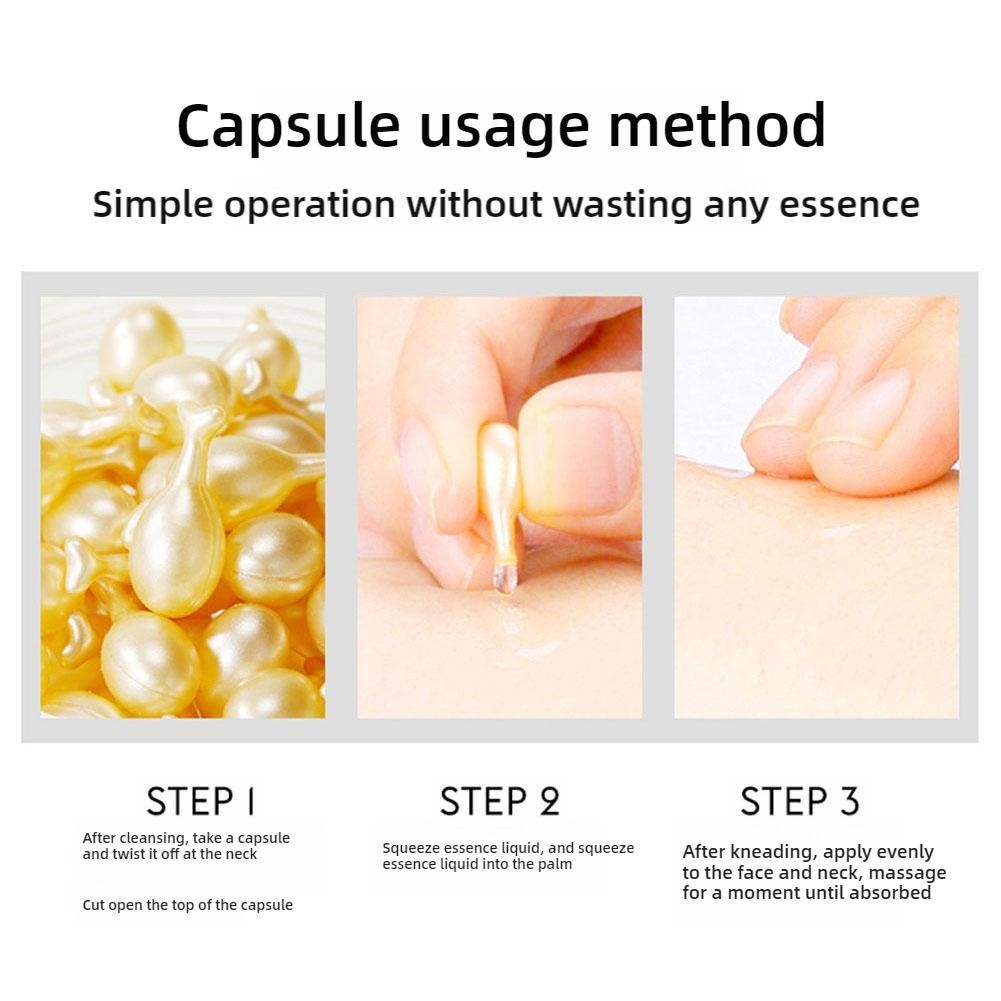 Capsule usage method

Simple operation without wasting any essence

STEP 1

After cleansing, take a capsule and twist it off at the neck

Cut open the top of the capsule

STEP 2

Squeeze essence liquid, and squeeze essence liquid into the palm

STEP 3

After kneading, apply evenly to the face and neck, massage for a moment until absorbed