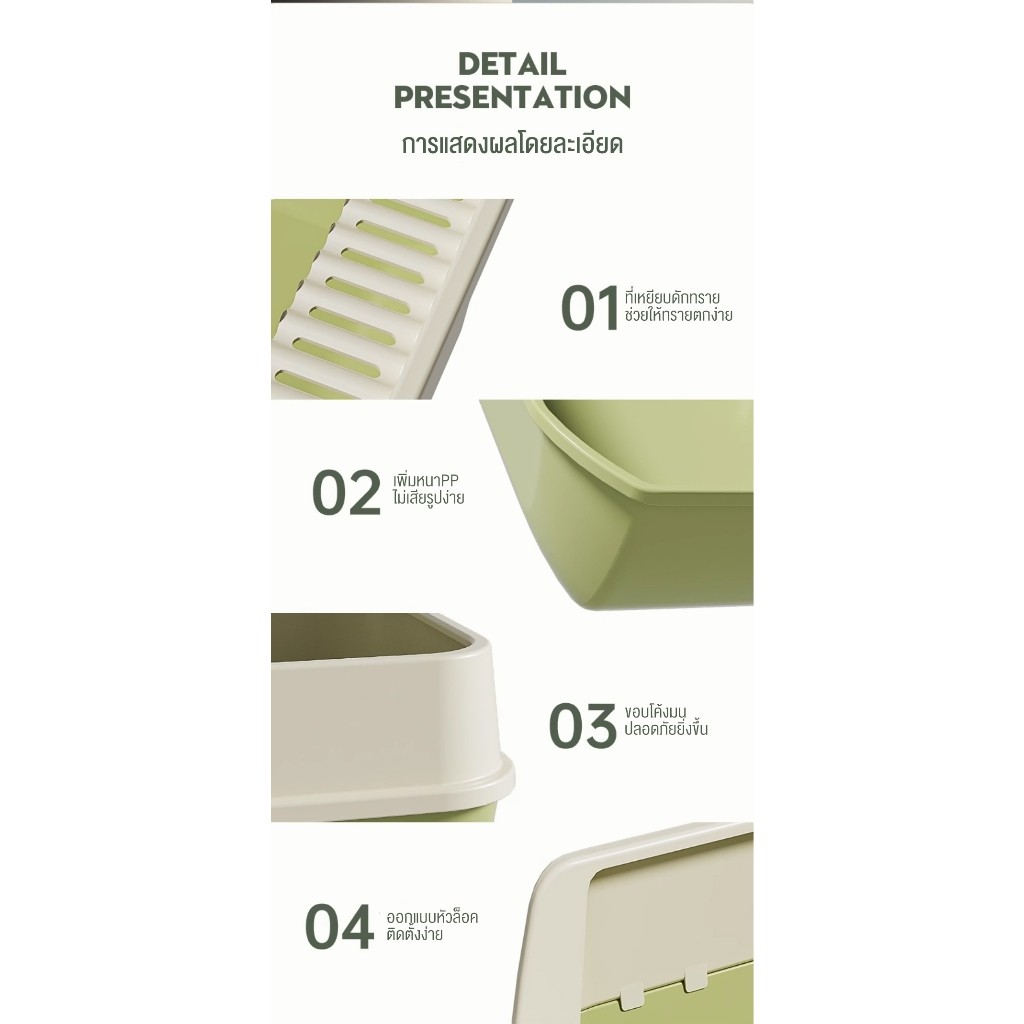 DETAIL PRESENTATION
การแสดงผลโดยละเอียด

01 ที่เหยียบดักทราย ช่วยให้ทรายตกง่าย

02 เพิ่มหนาPP ไม่เสียรูปง่าย

03 ขอบโค้งมน ปลอดภัยยิ่งขึ้น

04 ออกแบบหัวล็อค ติดตั้งง่าย