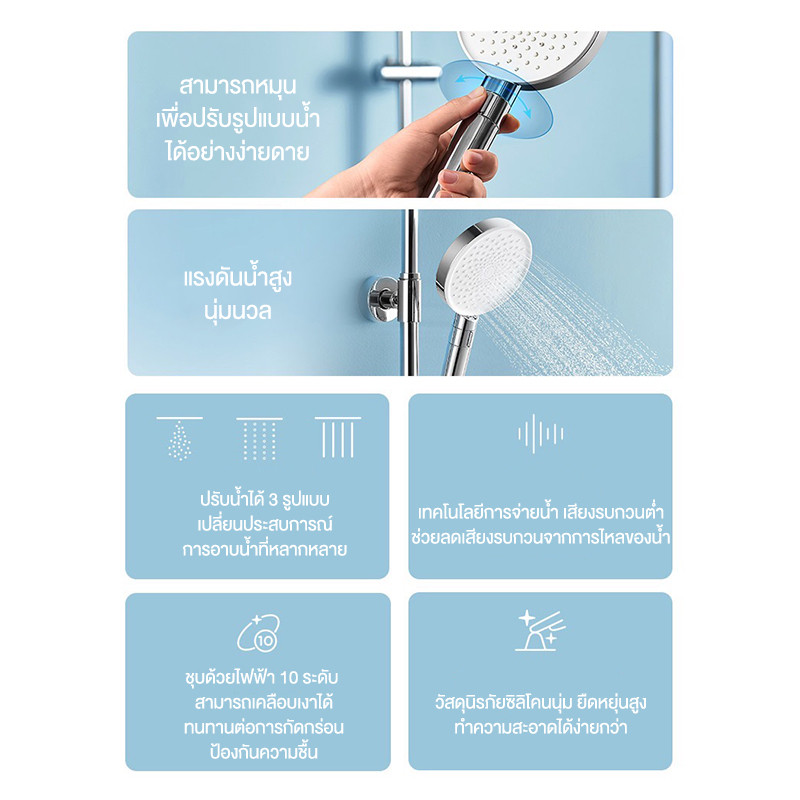 สามารถหมุน
เพื่อปรับรูปแบบน้ำ
ได้อย่างง่ายดาย

แรงดันน้ำสูง
นุ่มนวล

ปรับน้ำได้ 3 รูปแบบ
เปลี่ยนประสบการณ์
การอาบน้ำที่หลากหลาย

เทคโนโลยีการจ่ายน้ำ เสียงรบกวนต่ำ
ช่วยลดเสียงรบกวนจากการไหลของน้ำ

10

ชุบด้วยไฟฟ้า 10 ระดับ
สามารถเคลือบเงาได้
ทนทานต่อการกัดกร่อน
ป้องกันความชื้น

วัสดุนิรภัยซิลิโคนนุ่ม ยืดหยุ่นสูง
ทำความสะอาดได้ง่ายกว่า