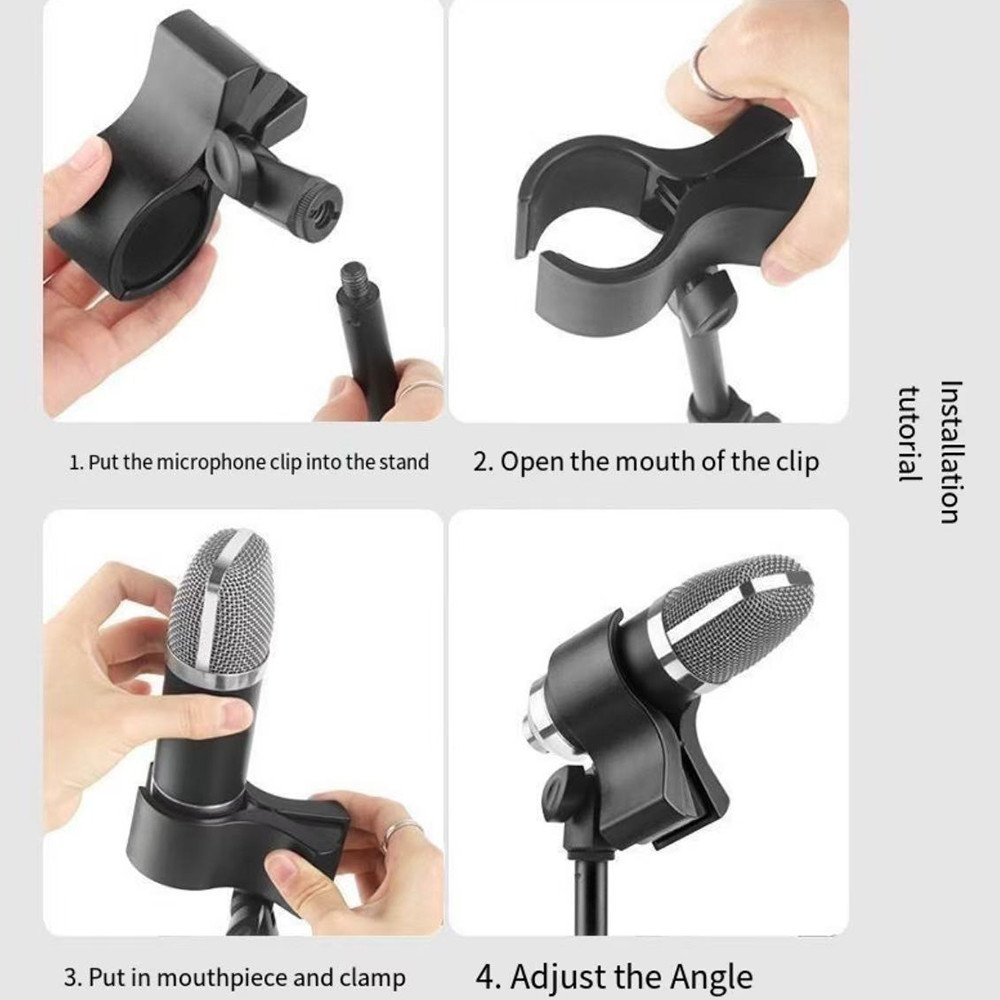 1. Put the microphone clip into the stand

2. Open the mouth of the clip

Installation tutorial

3. Put in mouthpiece and clamp

4. Adjust the Angle